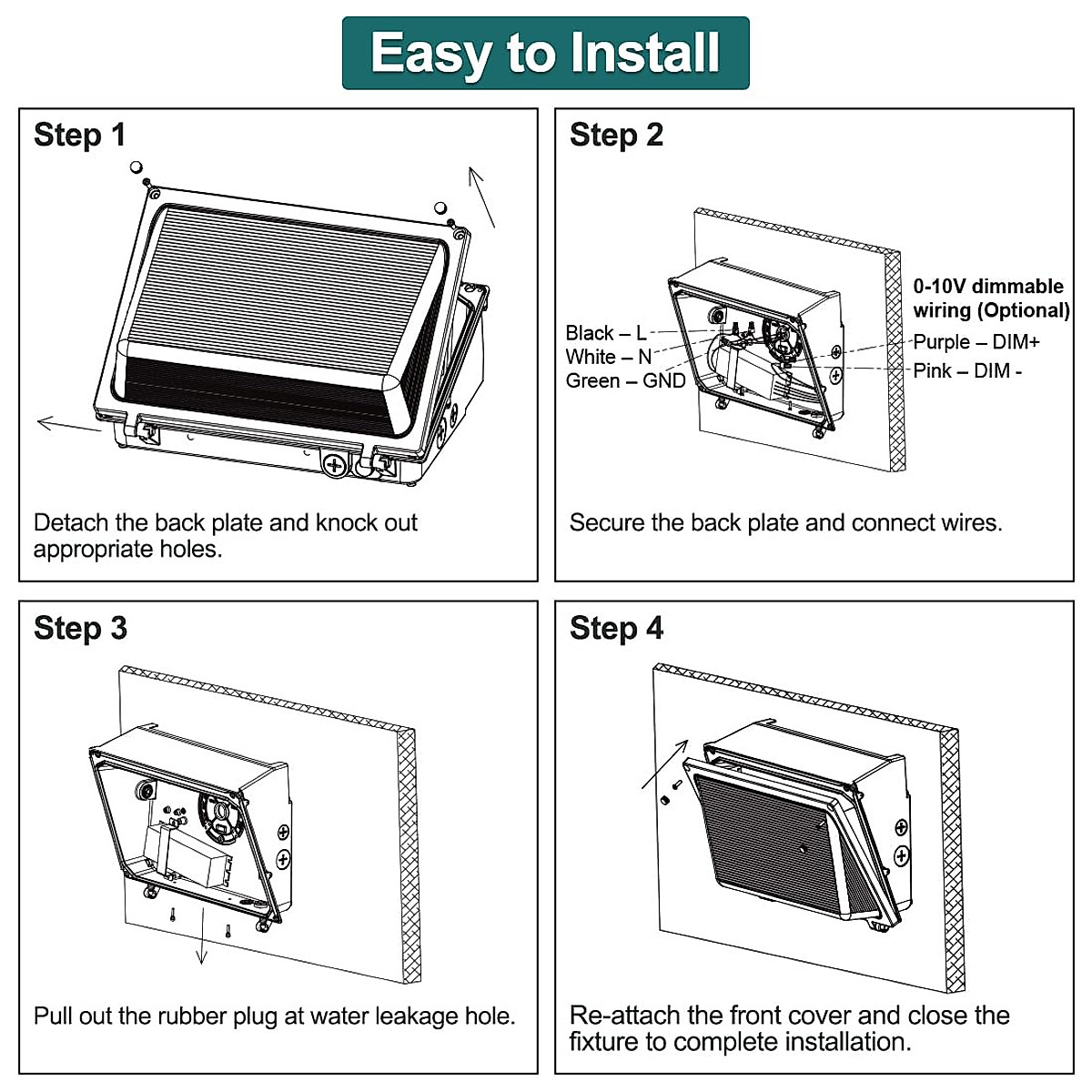 Easy to Install

Step 1

Detach the back plate and knock out appropriate holes.

Step 2

Black – L
White – N
Green – GND

0-10V dimmable wiring (Optional)
Purple – DIM+
Pink – DIM -

Secure the back plate and connect wires.

Step 3

Pull out the rubber plug at water leakage hole.

Step 4

Re-attach the front cover and close the fixture to complete installation.