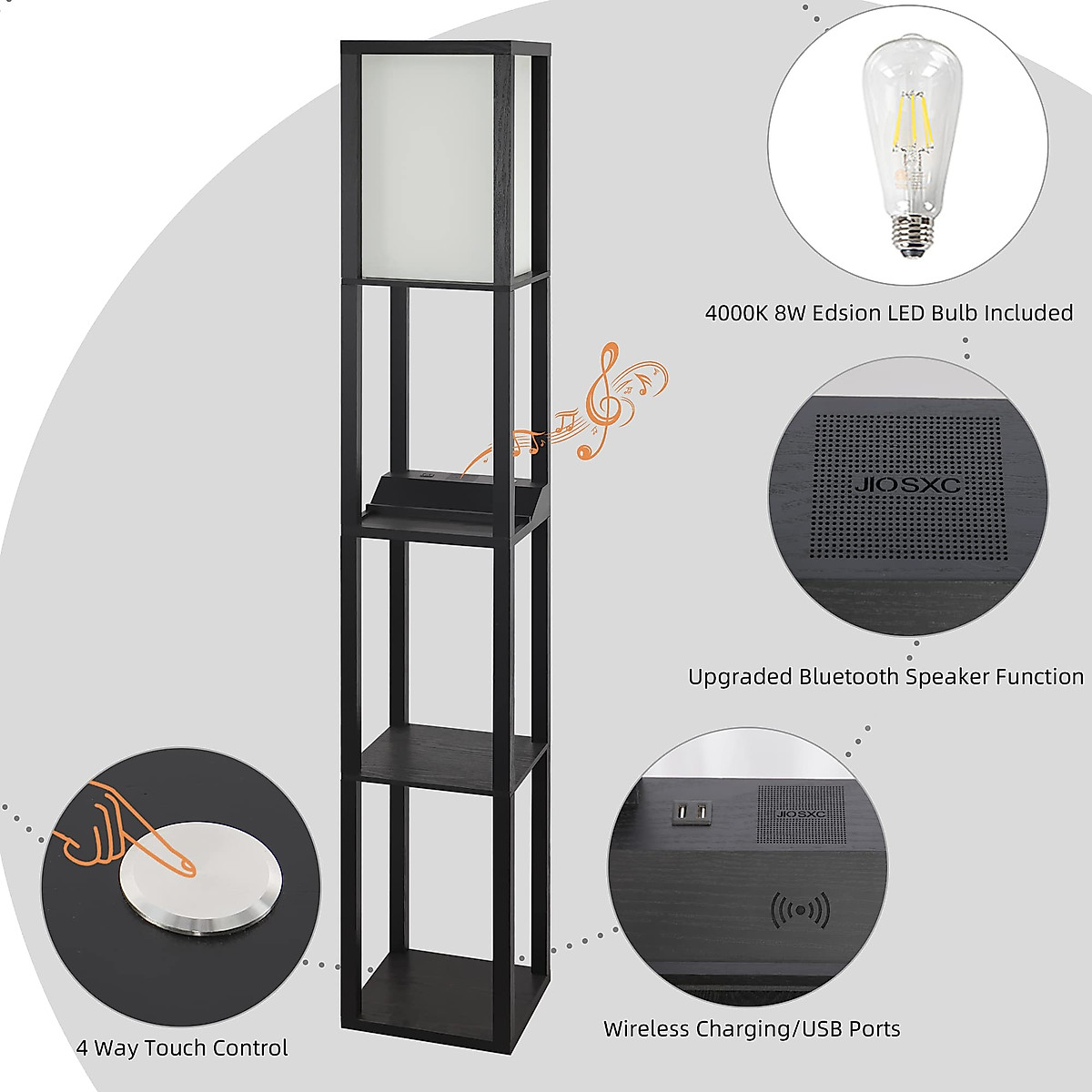 4000K 8W Edsion LED Bulb Included

JIOSXC

Upgraded Bluetooth Speaker Function

JIOSXC

Wireless Charging/USB Ports

4 Way Touch Control