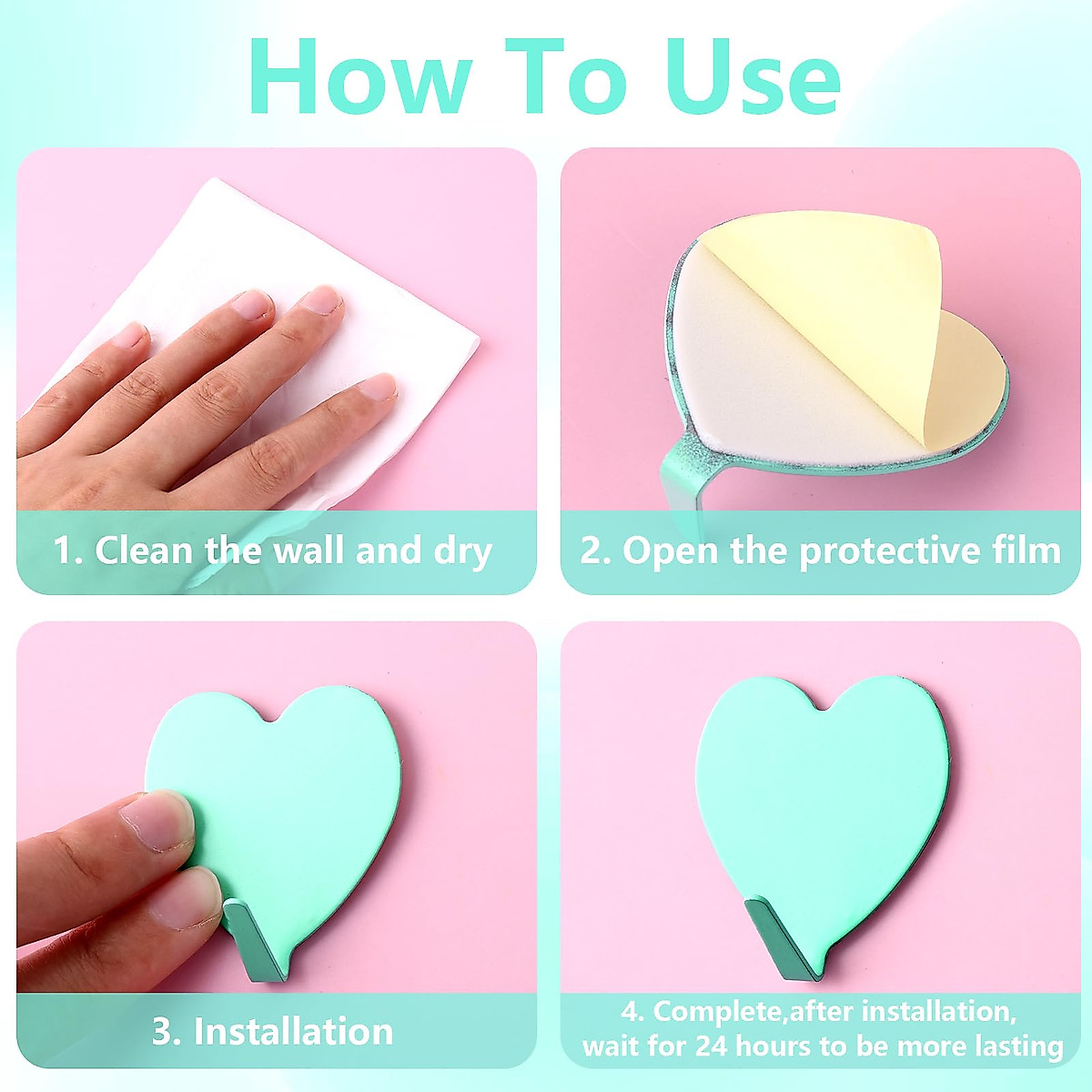 How To Use

1. Clean the wall and dry

2. Open the protective film

3. Installation

4. Complete,after installation, wait for 24 hours to be more lasting