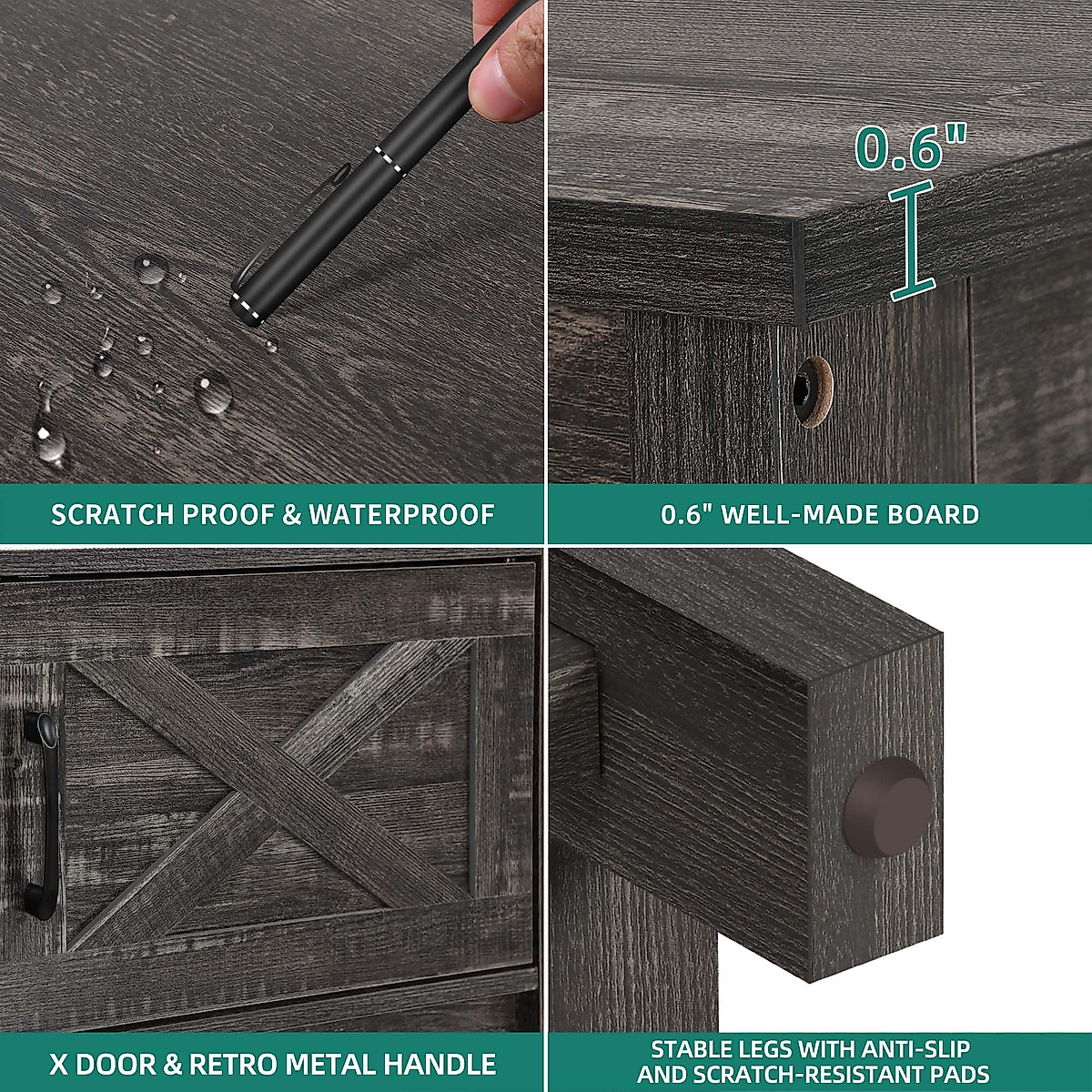 SCRATCH PROOF & WATERPROOF

0.6"

0.6" WELL-MADE BOARD

X DOOR & RETRO METAL HANDLE

STABLE LEGS WITH ANTI-SLIP AND SCRATCH-RESISTANT PADS