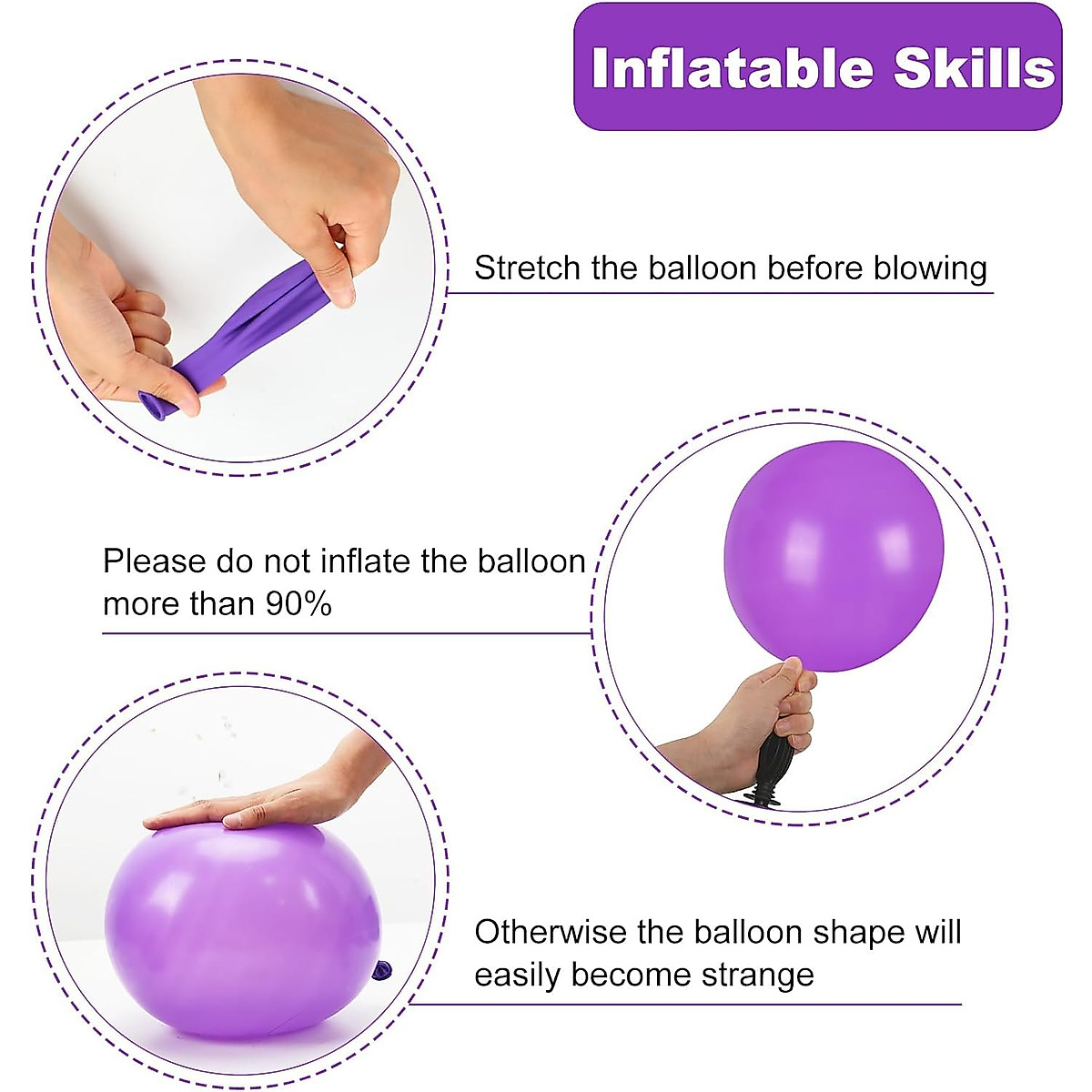 Inflatable Skills

Stretch the balloon before blowing

Please do not inflate the balloon more than 90%

Otherwise the balloon shape will easily become strange