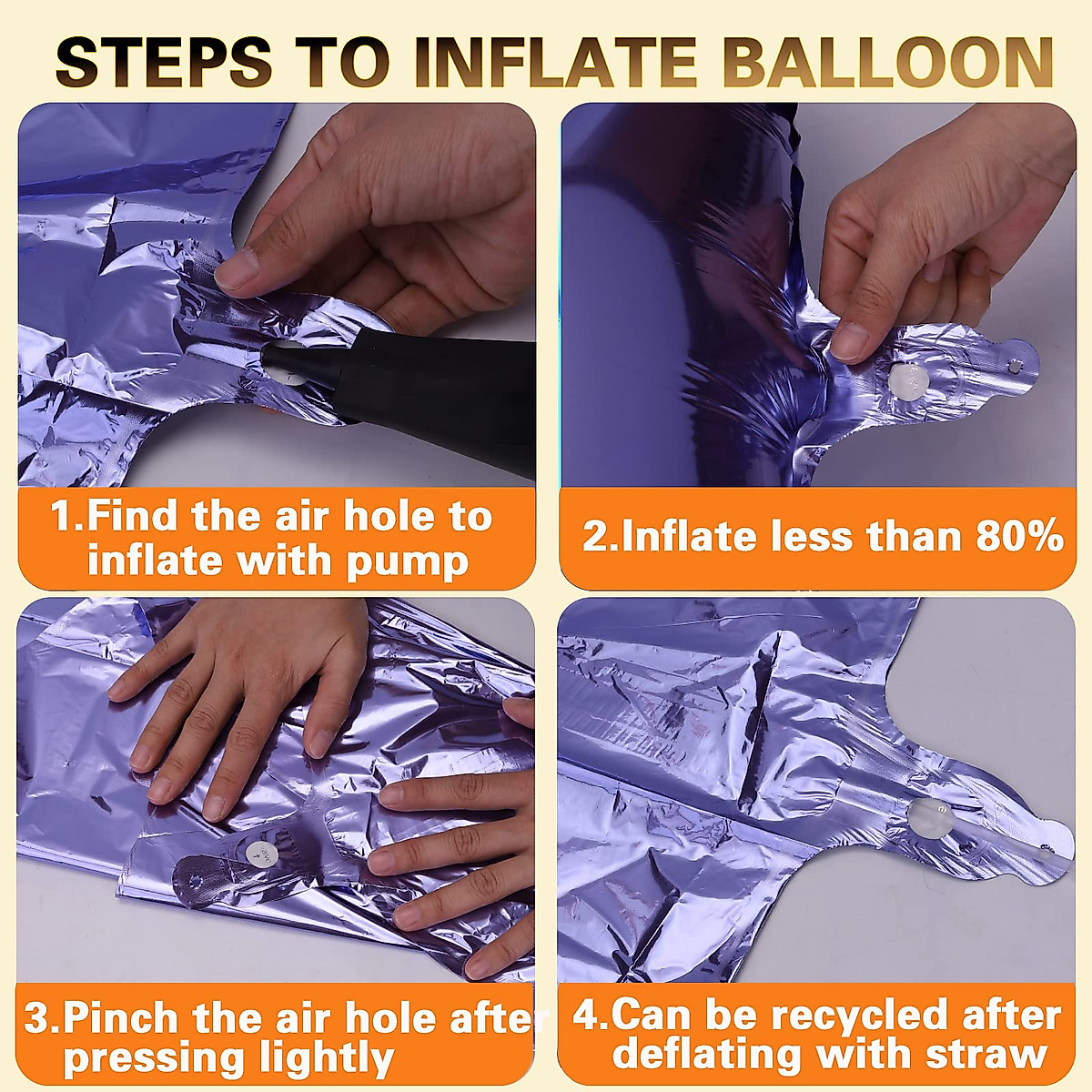 STEPS TO INFLATE BALLOON

1.Find the air hole to inflate with pump

2.Inflate less than 80%

3.Pinch the air hole after pressing lightly

4.Can be recycled after deflating with straw