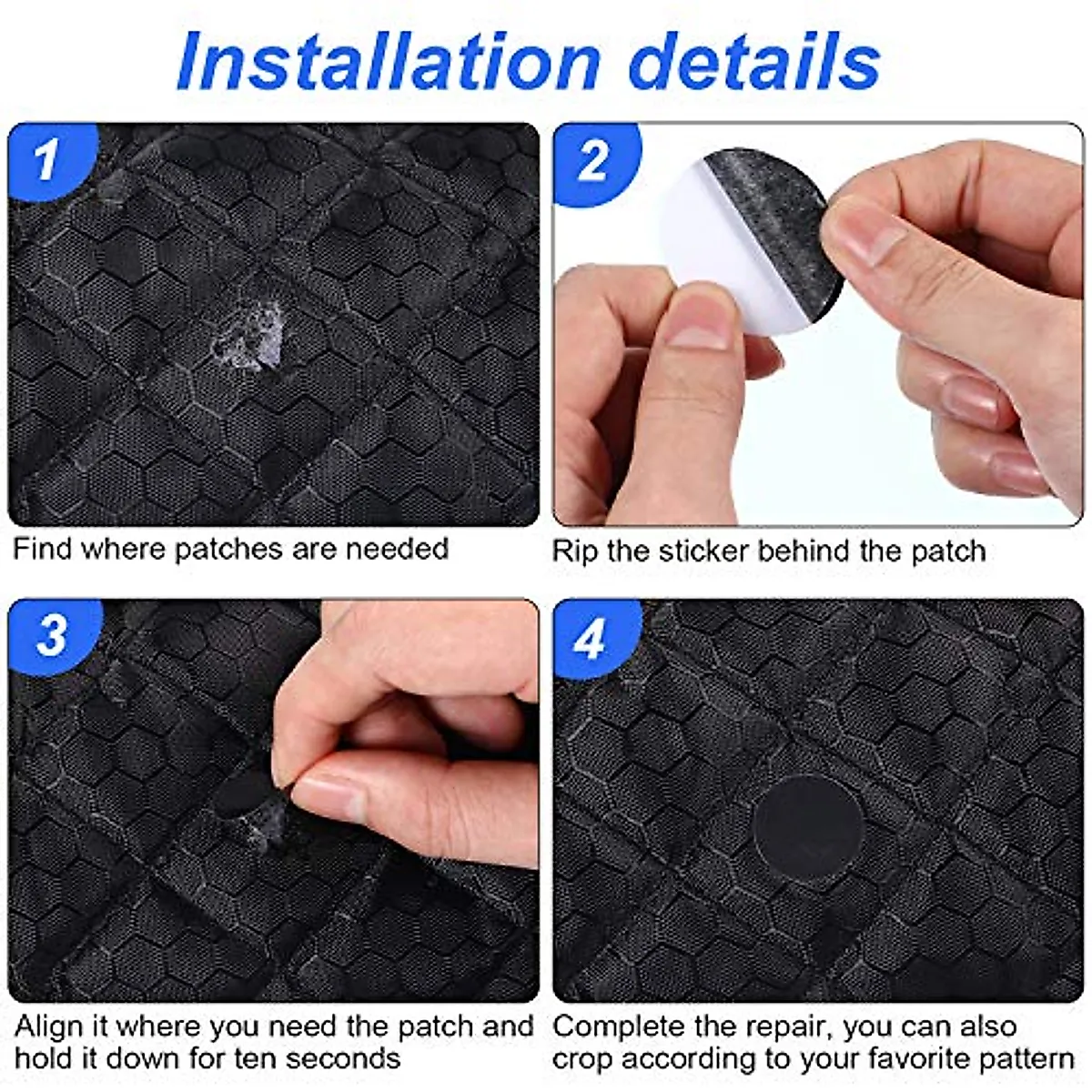 Installation details

1

Find where patches are needed

2

Rip the sticker behind the patch

3

Align it where you need the patch and hold it down for ten seconds

4

Complete the repair, you can also crop according to your favorite pattern