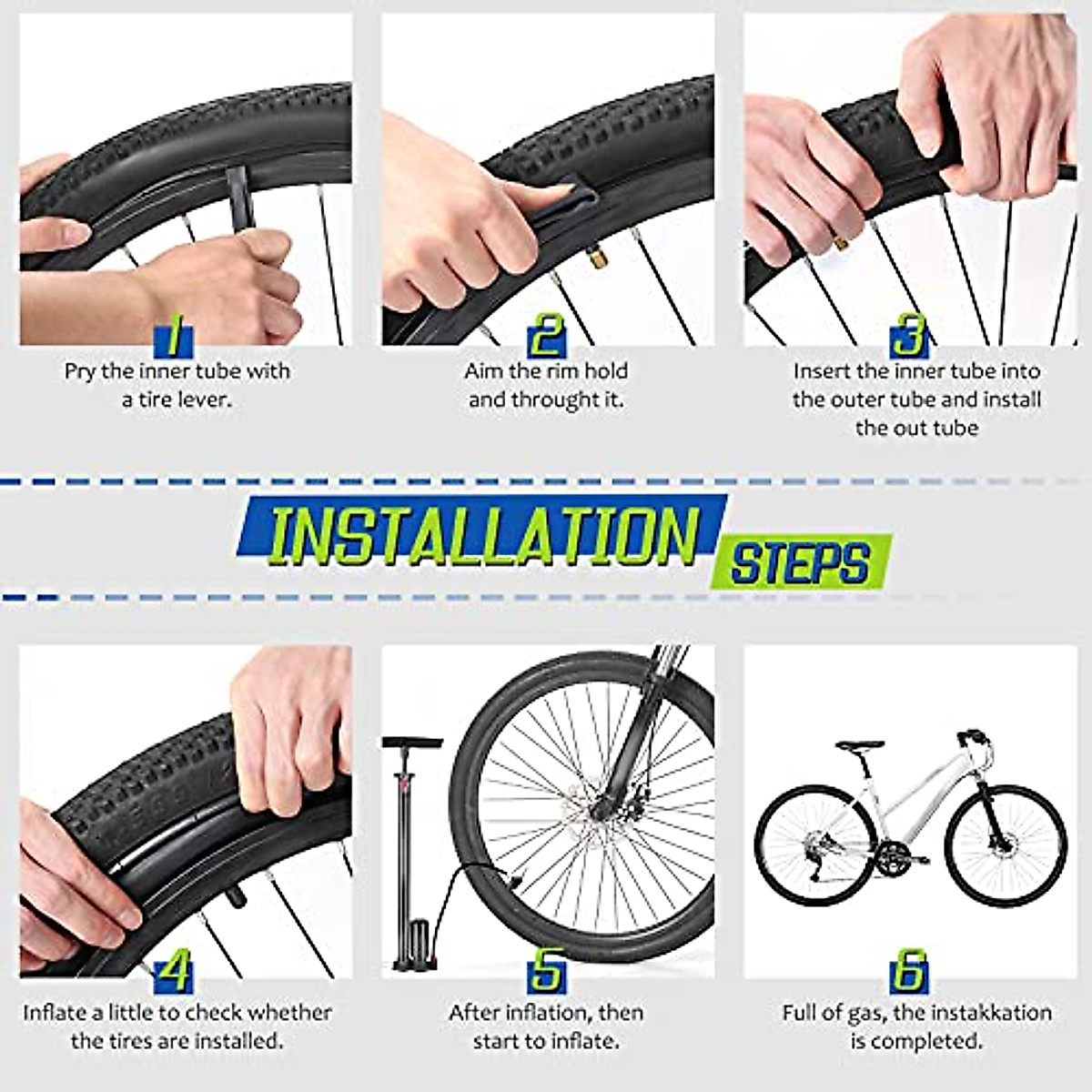 1
Pry the inner tube with a tire lever.

2
Aim the rim hold and throught it.

3
Insert the inner tube into the outer tube and install the out tube

INSTALLATION STEPS

4
Inflate a little to check whether the tires are installed.

5
After inflation, then start to inflate.

6
Full of gas, the instakkation is completed.