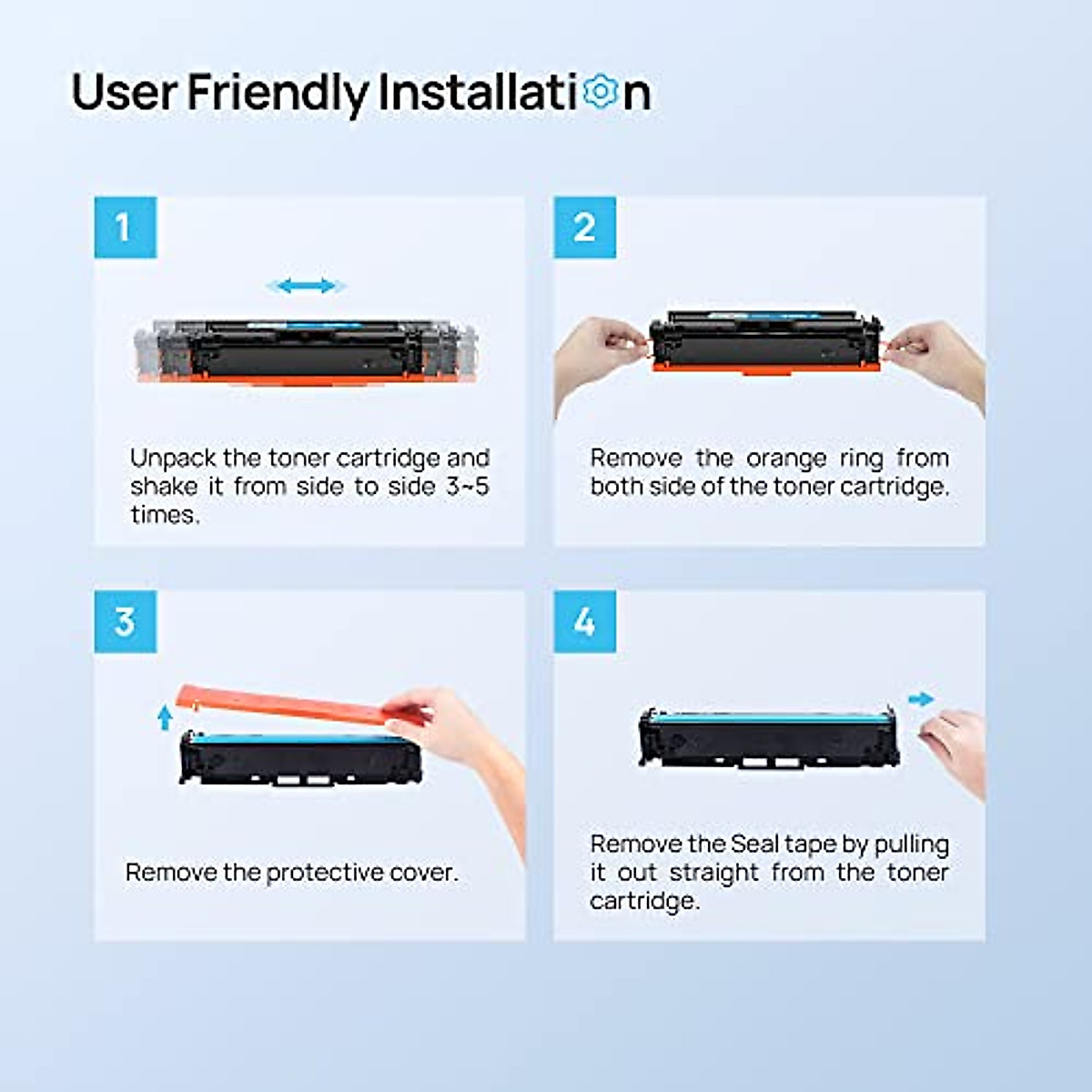 User Friendly Installation

1

Unpack the toner cartridge and shake it from side to side 3~5 times.

2

Remove the orange ring from both side of the toner cartridge.

3

Remove the protective cover.

4

Remove the Seal tape by pulling it out straight from the toner cartridge.