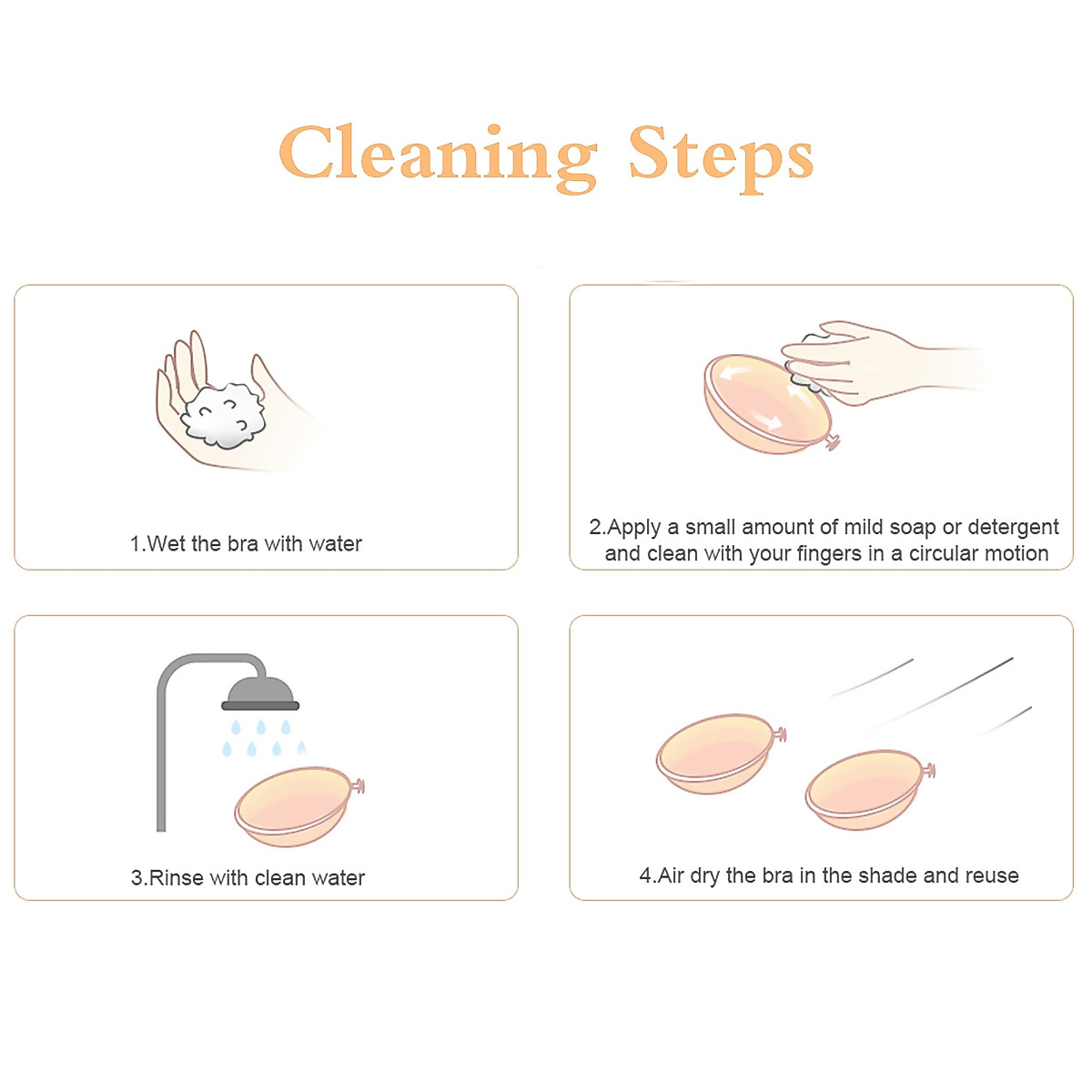 Cleaning Steps

1.Wet the bra with water

2.Apply a small amount of mild soap or detergent and clean with your fingers in a circular motion

3.Rinse with clean water

4.Air dry the bra in the shade and reuse