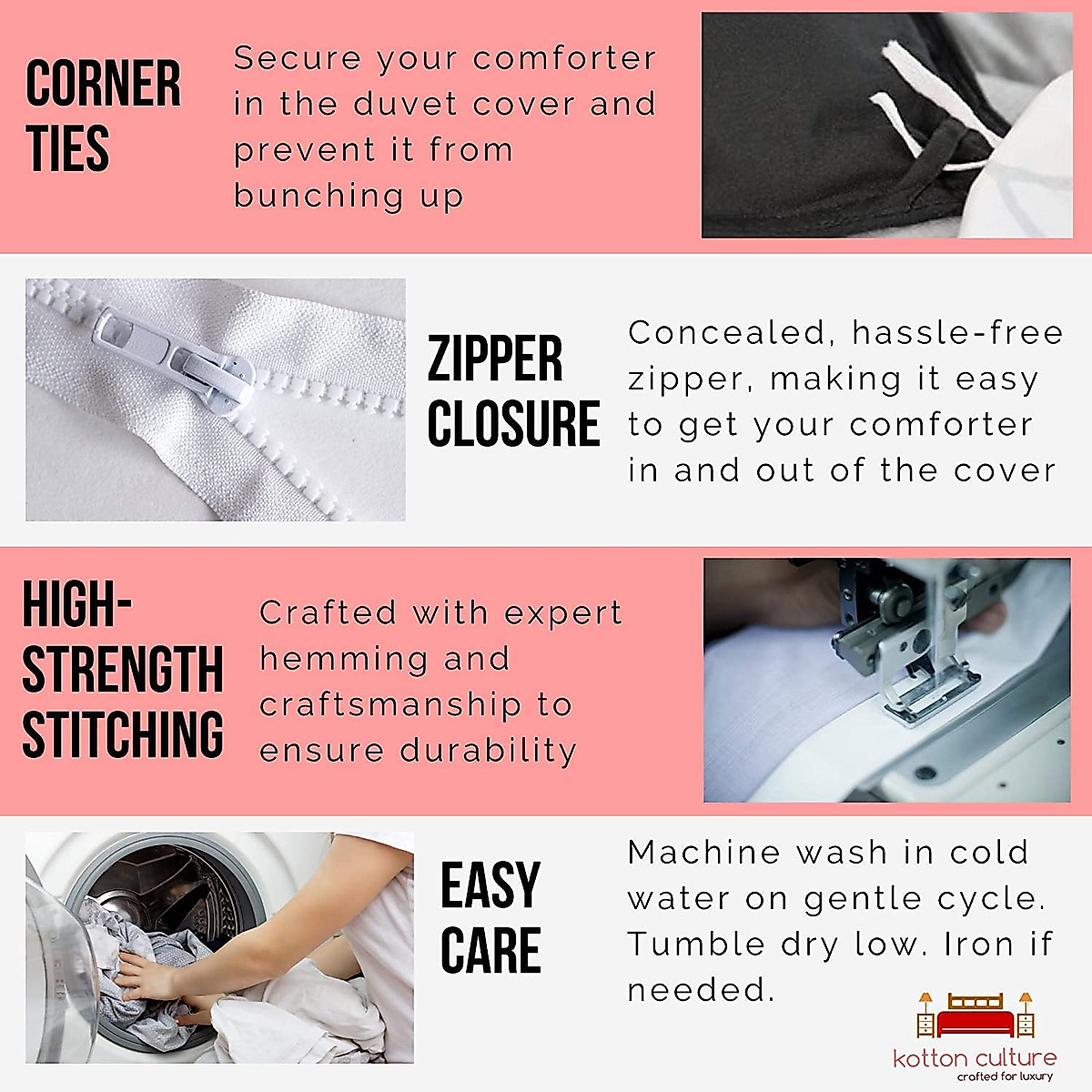 CORNER TIES

Secure your comforter in the duvet cover and prevent it from bunching up

ZIPPER CLOSURE

Concealed, hassle-free zipper, making it easy to get your comforter in and out of the cover

HIGH-STRENGTH STITCHING

Crafted with expert hemming and craftsmanship to ensure durability

EASY CARE

Machine wash in cold water on gentle cycle. Tumble dry low. Iron if needed.

kotton culture
crafted for luxury