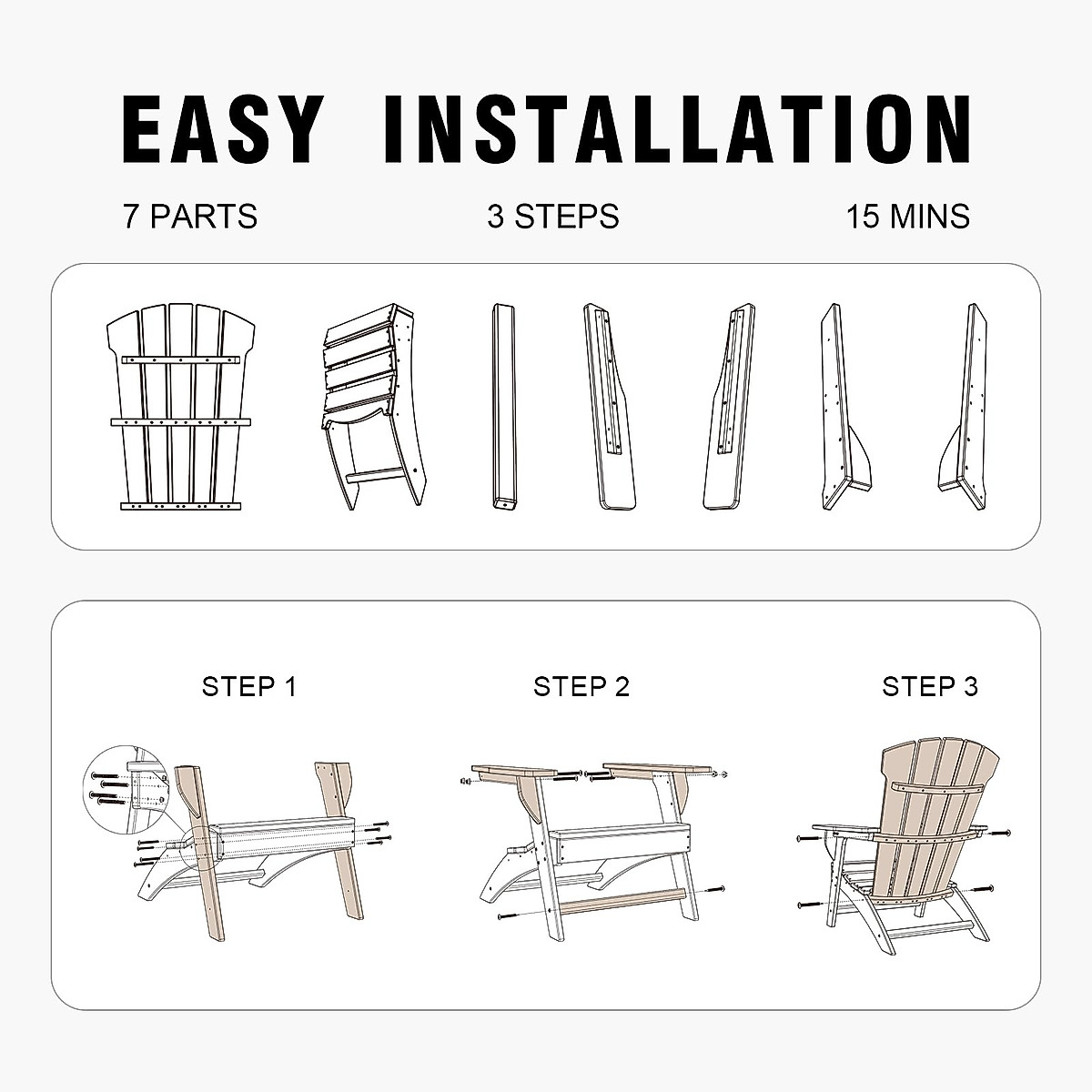 EASY INSTALLATION

7 PARTS

3 STEPS

15 MINS

STEP 1

STEP 2

STEP 3