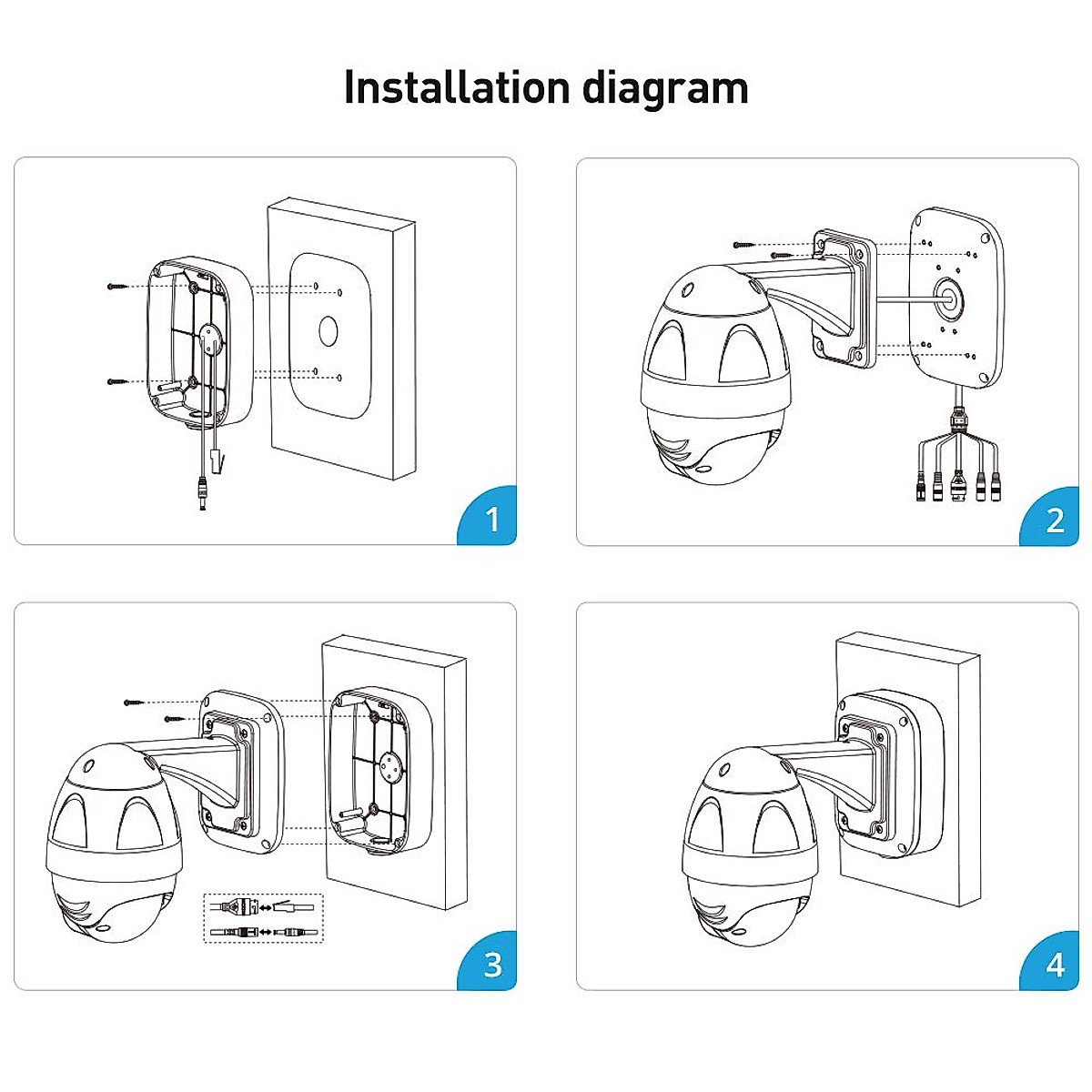 Installation diagram

1

2

3

4