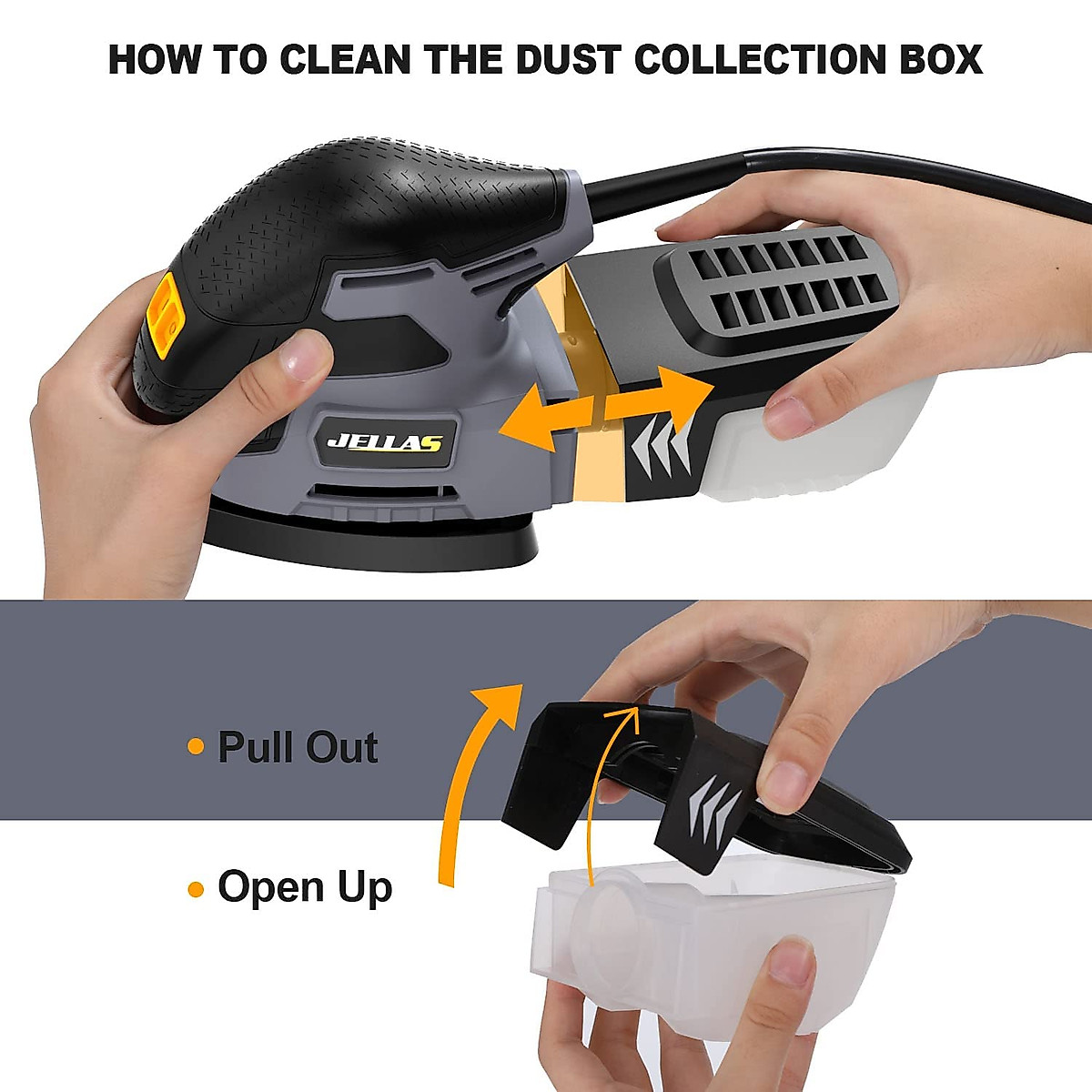 HOW TO CLEAN THE DUST COLLECTION BOX

JELLAS

• Pull Out

• Open Up