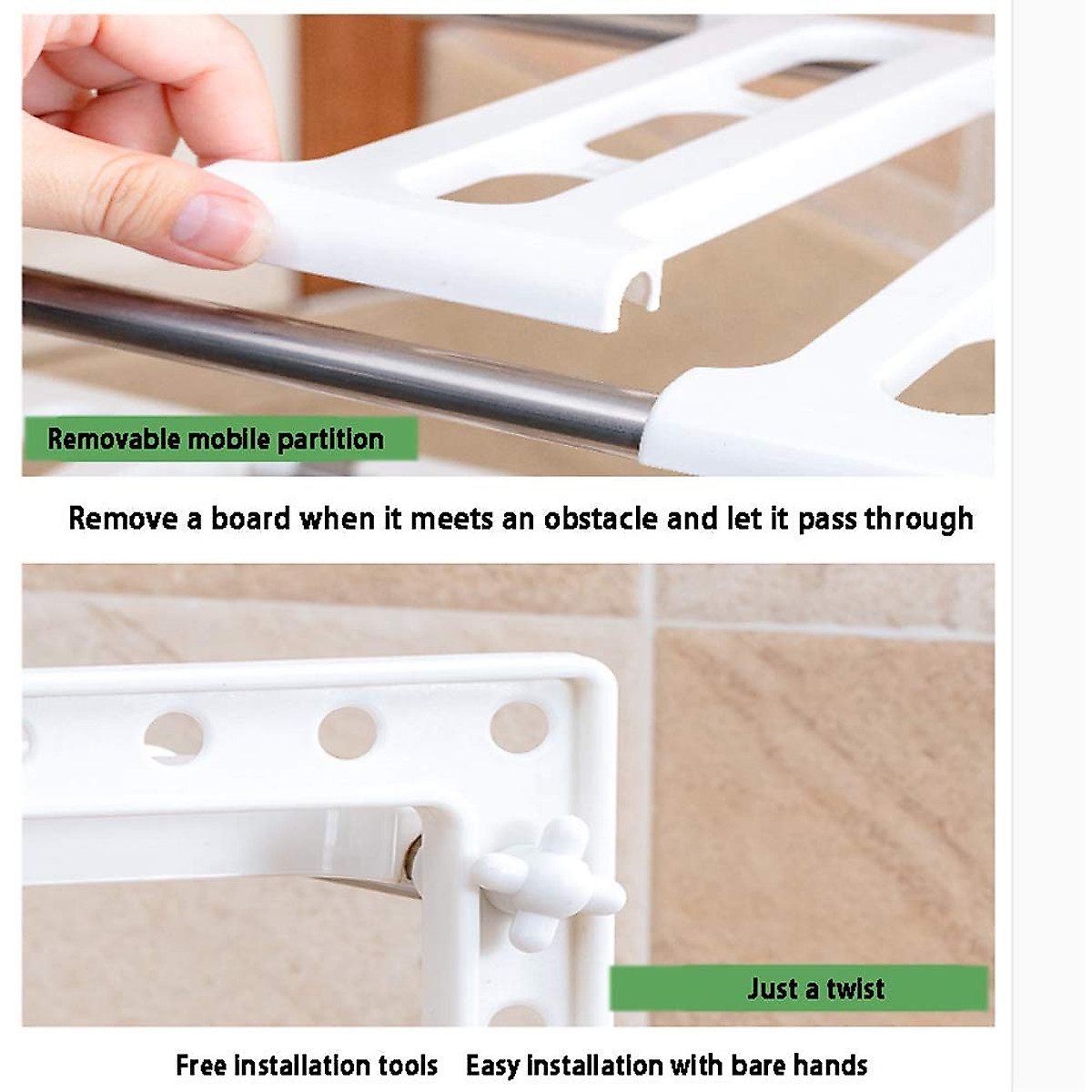 Removable mobile partition

Remove a board when it meets an obstacle and let it pass through

Just a twist

Free installation tools   Easy installation with bare hands