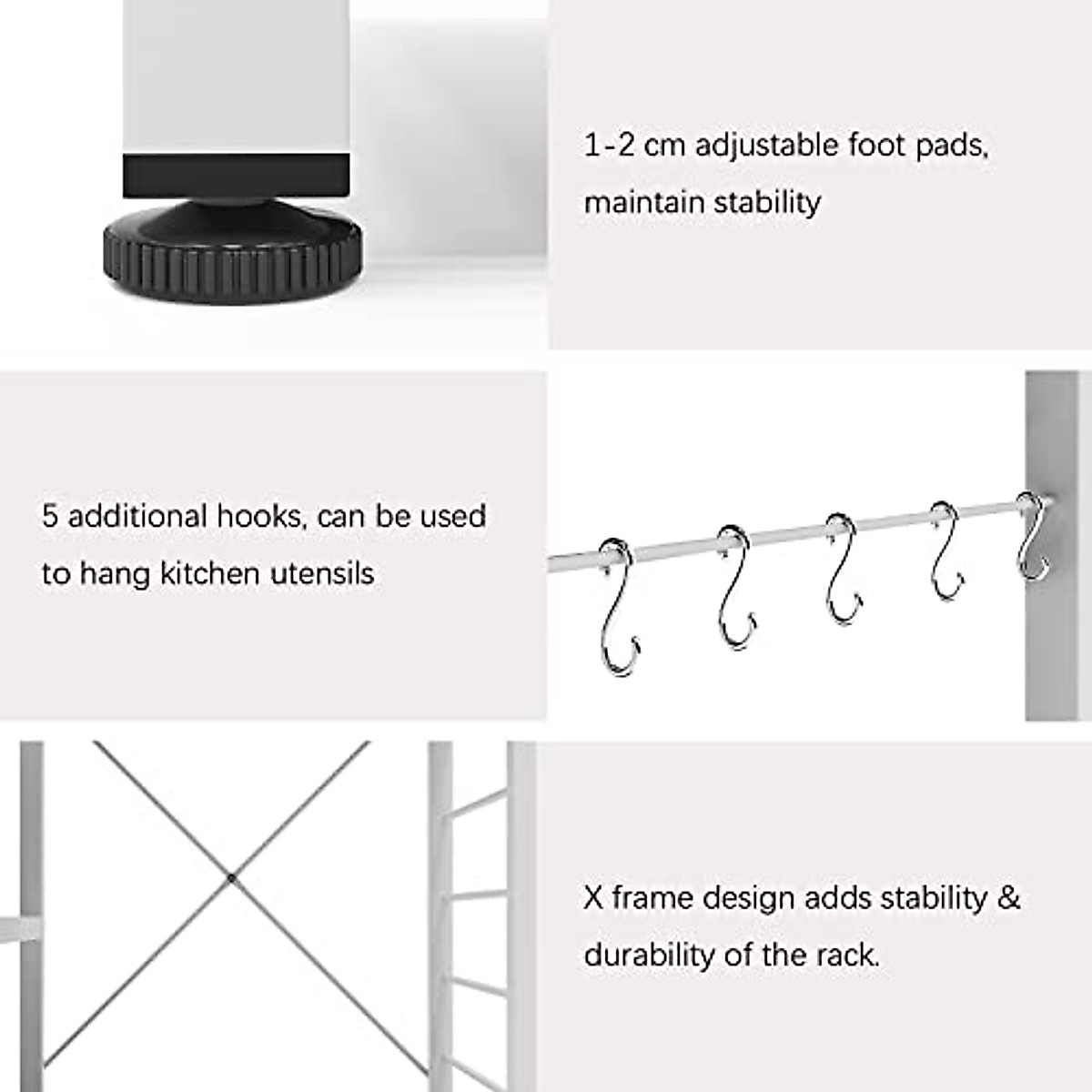 1-2 cm adjustable foot pads, maintain stability

5 additional hooks, can be used to hang kitchen utensils

X frame design adds stability & durability of the rack.