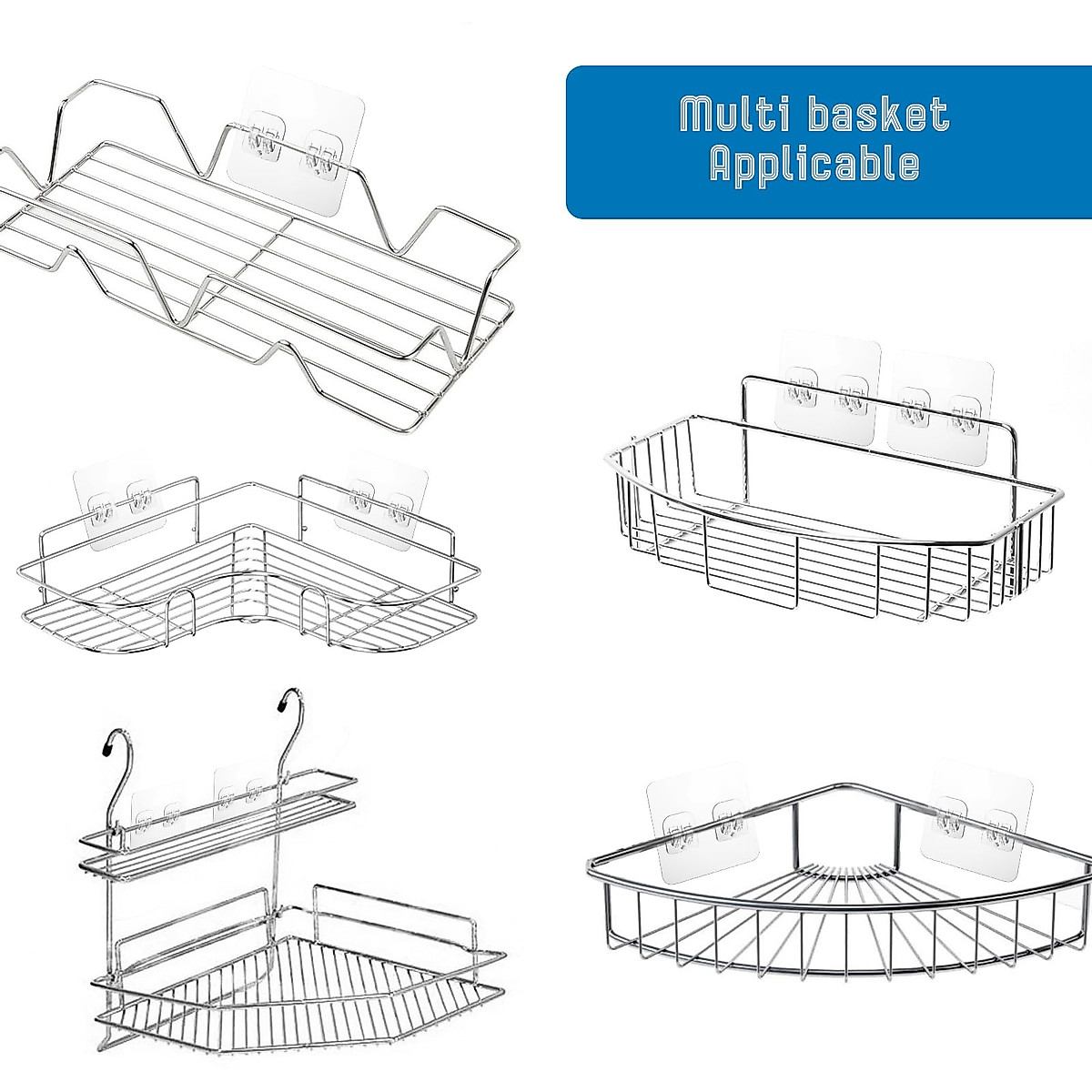 Multi basket
Applicable