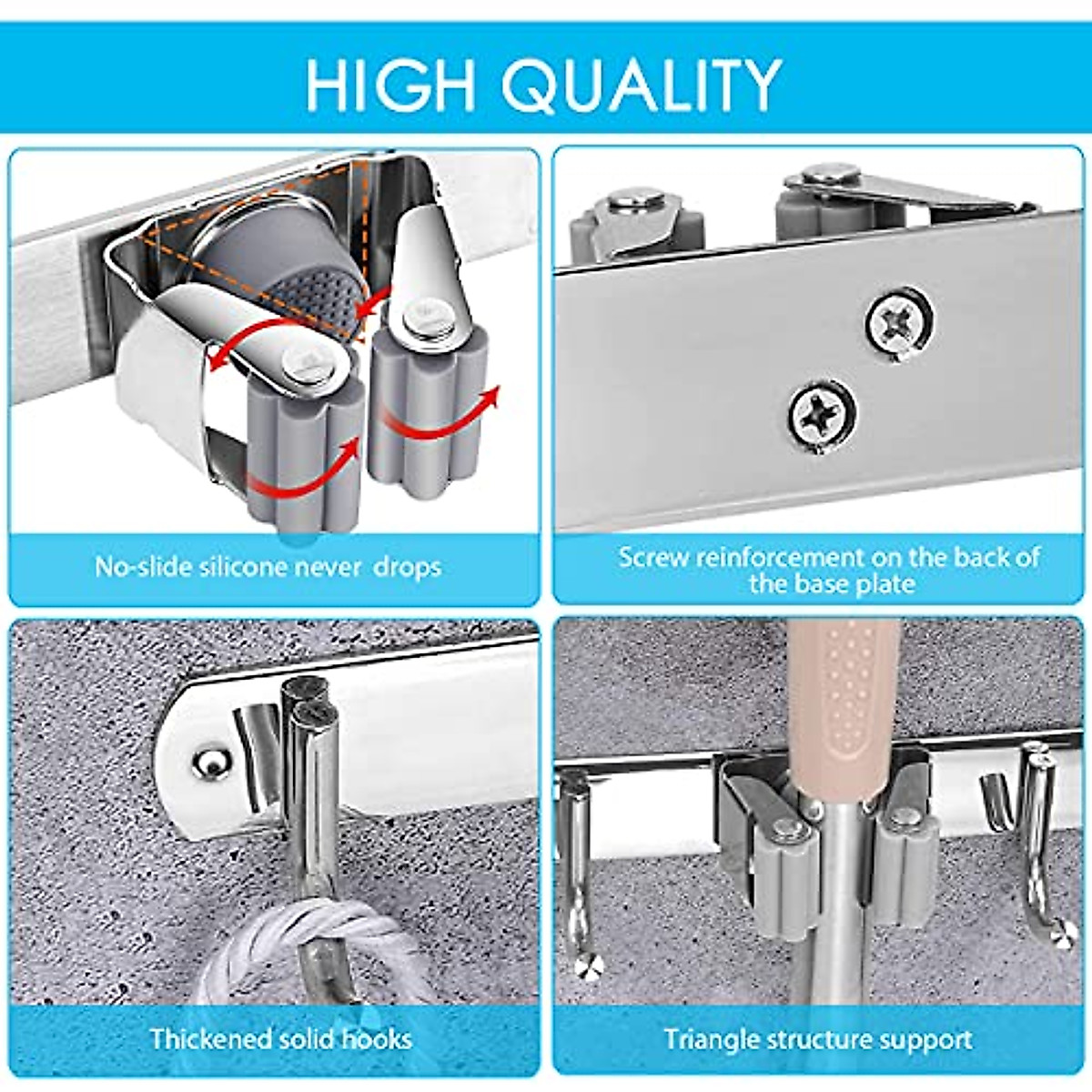 HIGH QUALITY

No-slide silicone never drops

Screw reinforcement on the back of the base plate

Thickened solid hooks

Triangle structure support