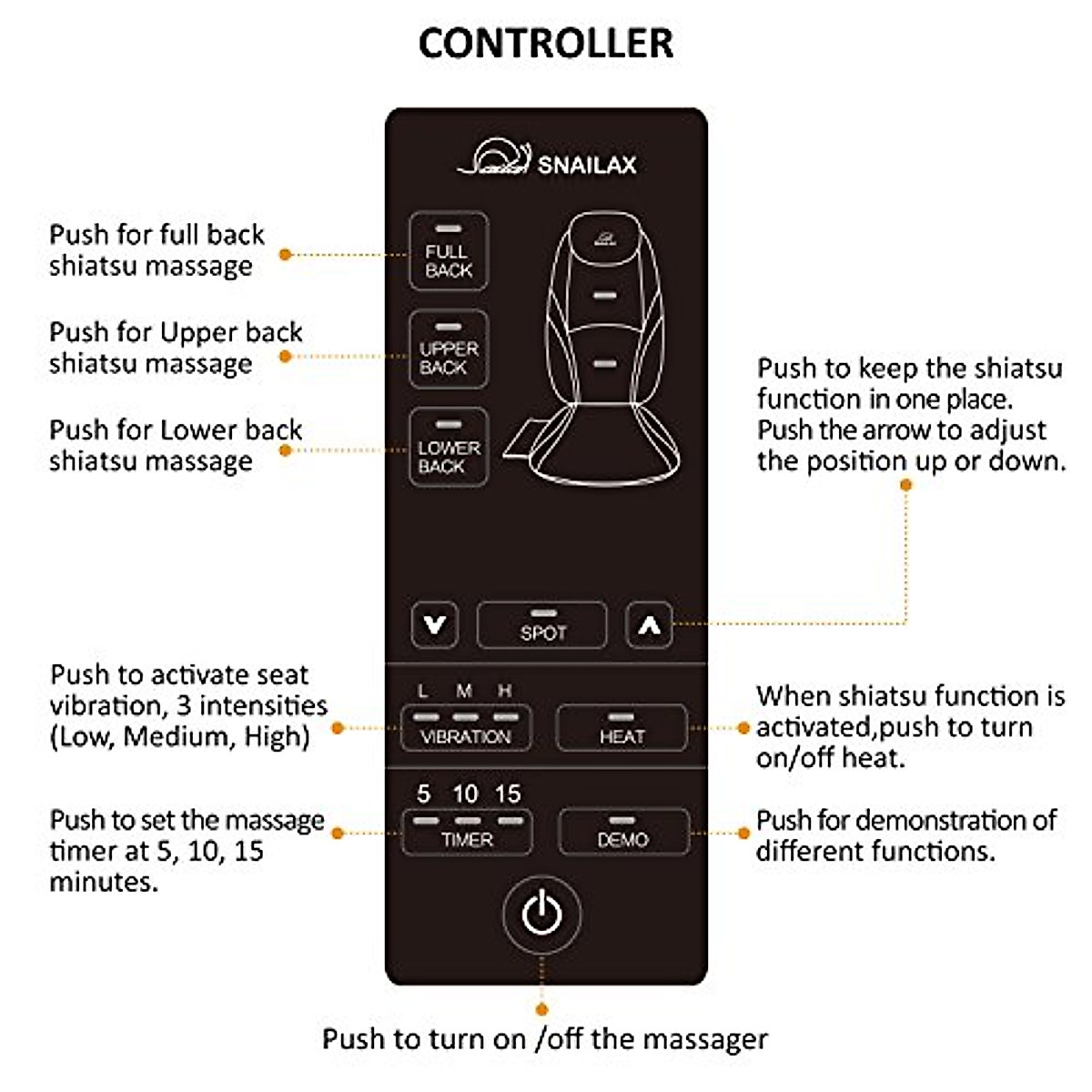 CONTROLLER

SNAILAX

Push for full back shiatsu massage

FULL BACK

Push for Upper back shiatsu massage

UPPER BACK

Push for Lower back shiatsu massage

LOWER BACK

Push to keep the shiatsu function in one place. Push the arrow to adjust the position up or down.

SPOT

Push to activate seat vibration, 3 intensities (Low, Medium, High)

L M H

VIBRATION

HEAT

When shiatsu function is activated,push to turn on/off heat.

Push to set the massage timer at 5, 10, 15 minutes.

5 10 15

TIMER

DEMO

Push for demonstration of different functions.

Push to turn on /off the massager