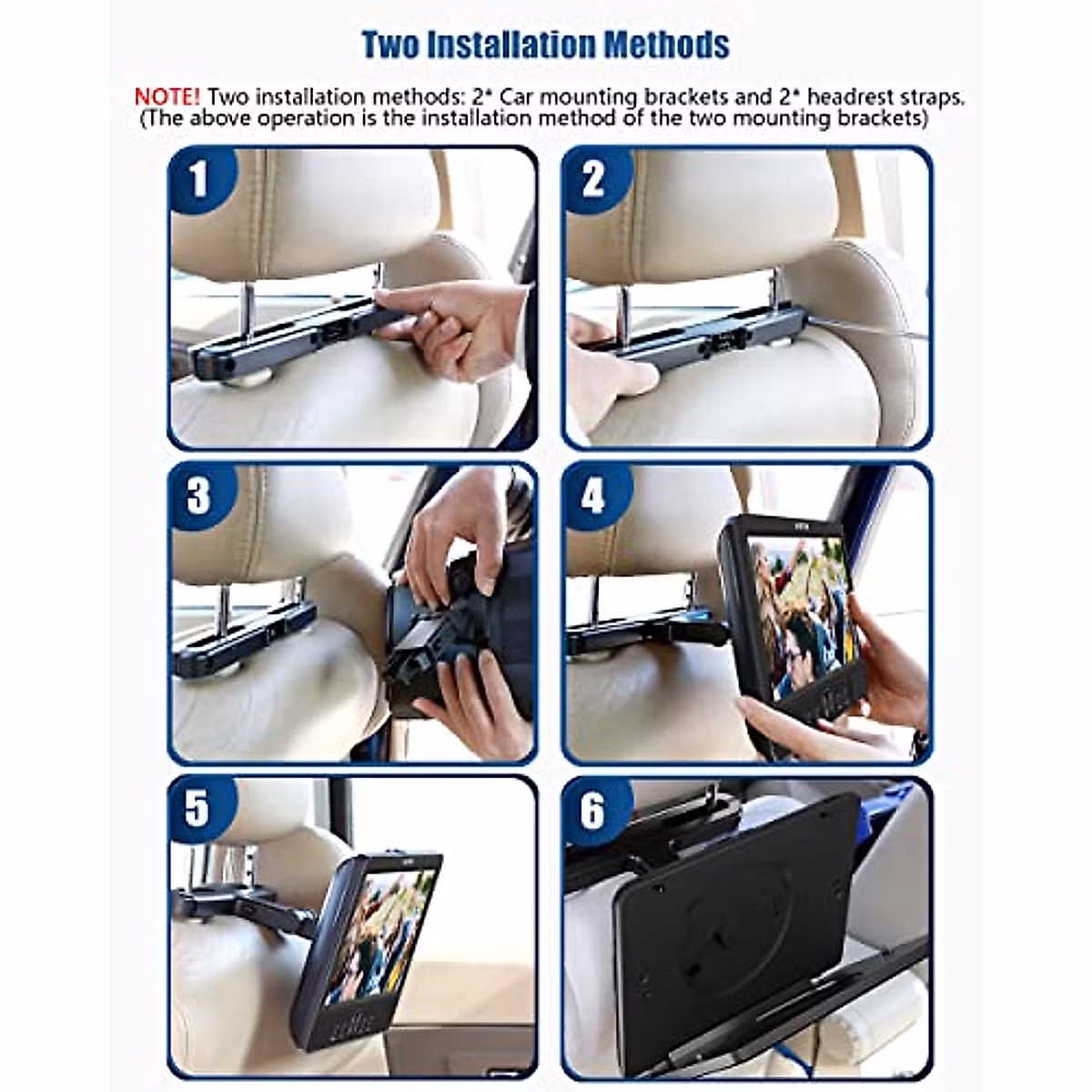 Two Installation Methods

NOTE! Two installation methods: 2* Car mounting brackets and 2* headrest straps. (The above operation is the installation method of the two mounting brackets)

1

2

3

4

5

6