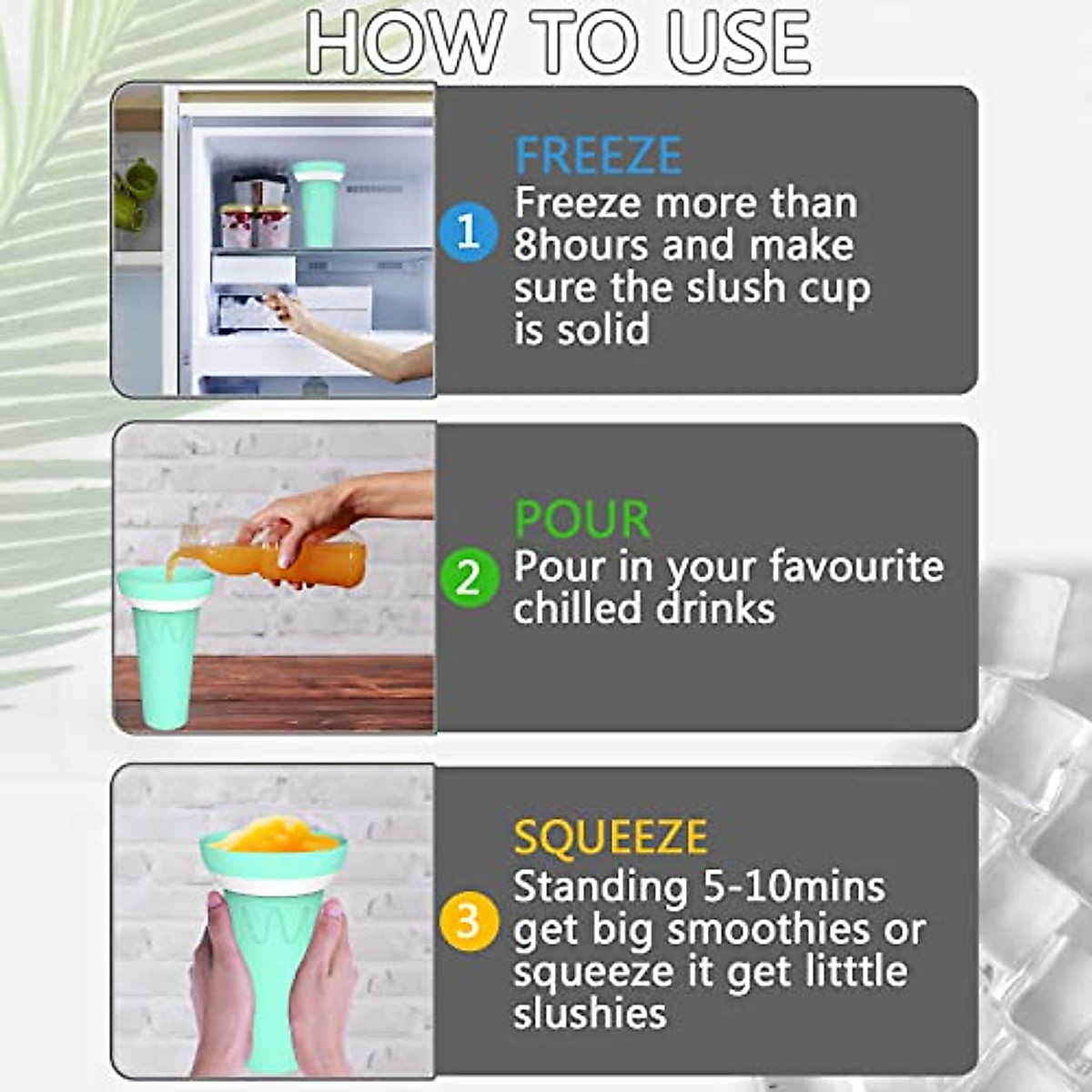 HOW TO USE

1
FREEZE
Freeze more than 8hours and make sure the slush cup is solid

2
POUR
Pour in your favourite chilled drinks

3
SQUEEZE
Standing 5-10mins get big smoothies or squeeze it get litttle slushies