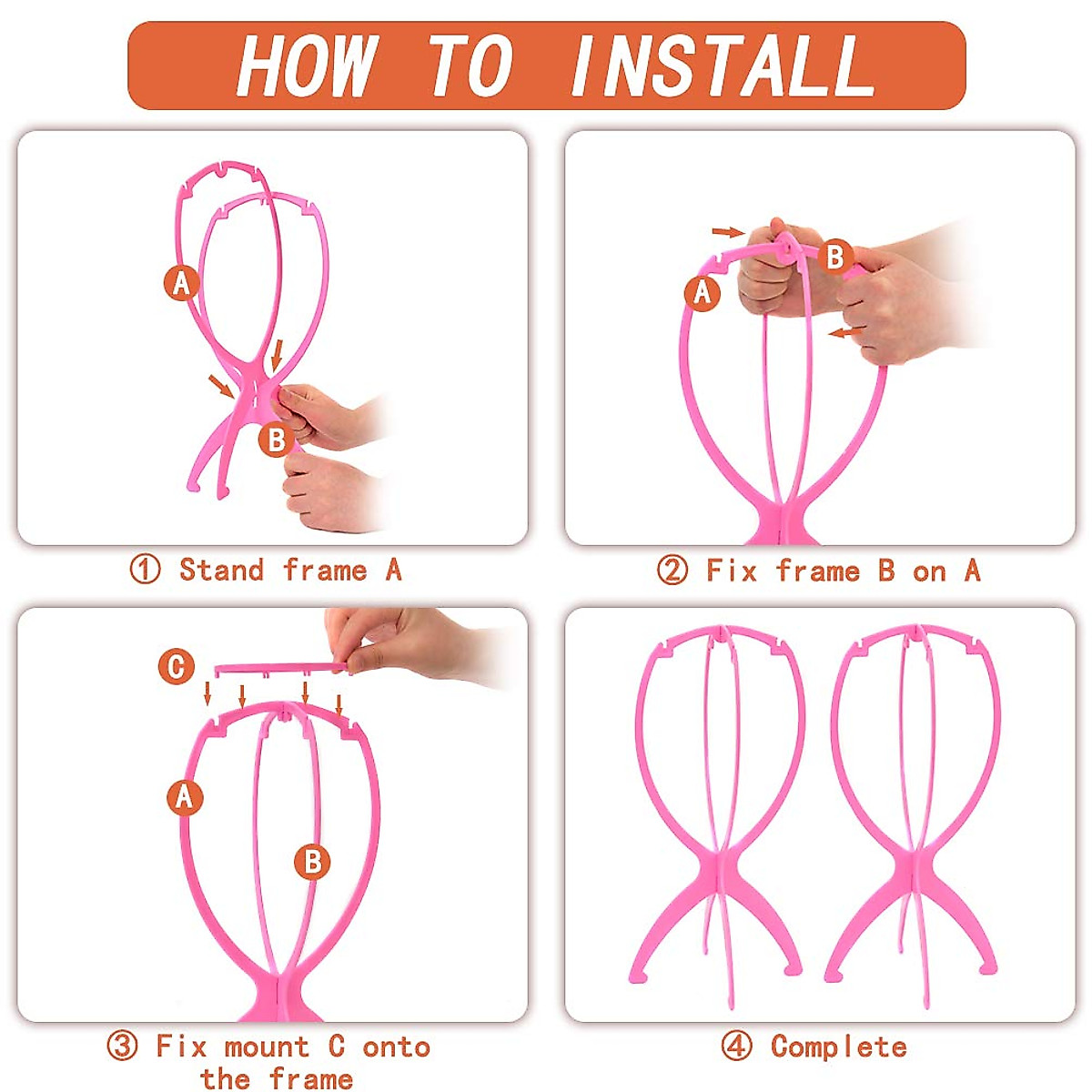 HOW TO INSTALL

A

B

① Stand frame A

A

B

② Fix frame B on A

C

A

B

③ Fix mount C onto the frame

④ Complete