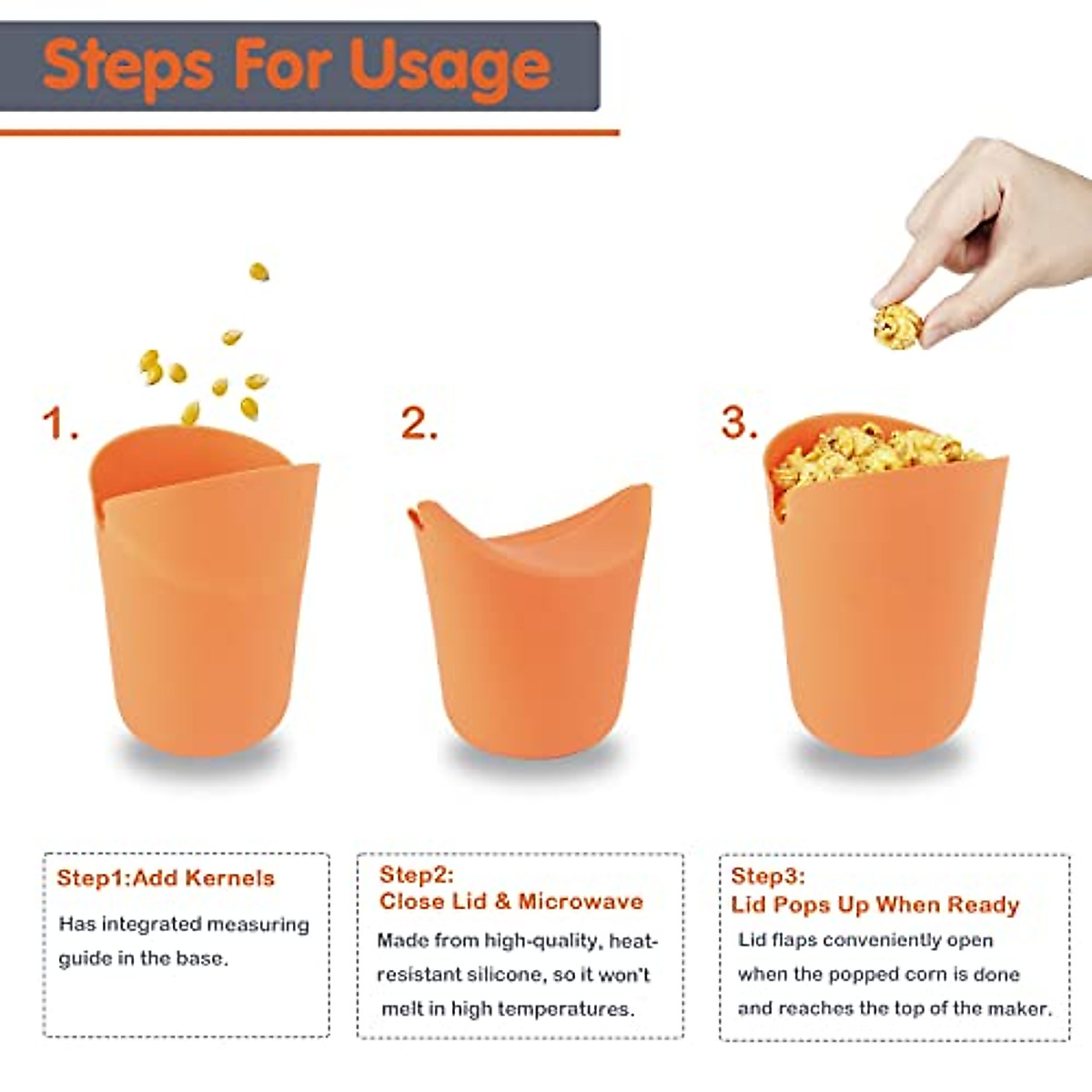 Steps For Usage

1.

2.

3.

Step1:Add Kernels

Has integrated measuring guide in the base.

Step2:
Close Lid & Microwave

Made from high-quality, heat-resistant silicone, so it won't melt in high temperatures.

Step3:
Lid Pops Up When Ready

Lid flaps conveniently open when the popped corn is done and reaches the top of the maker.