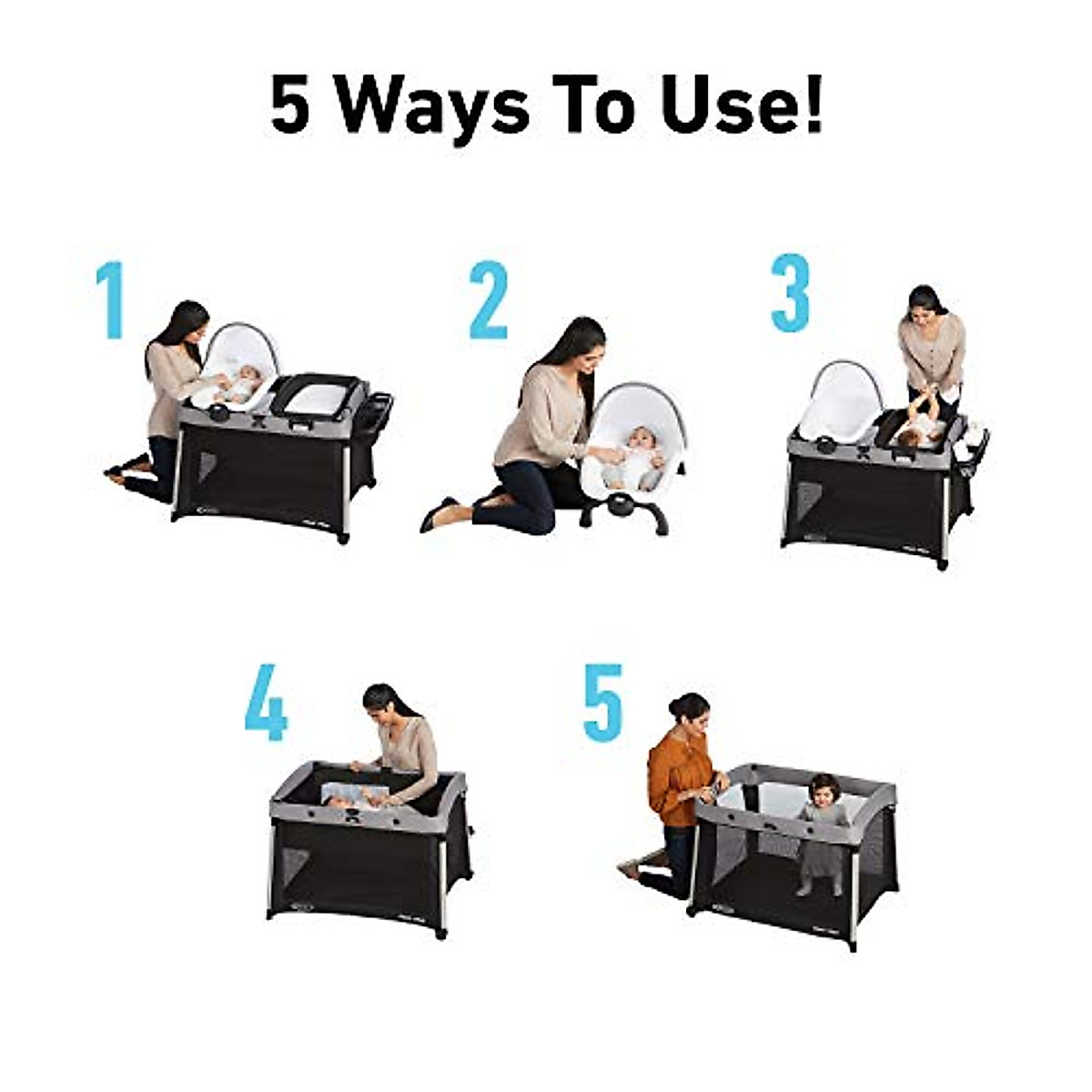 5 Ways To Use!

1

2

3

4

5