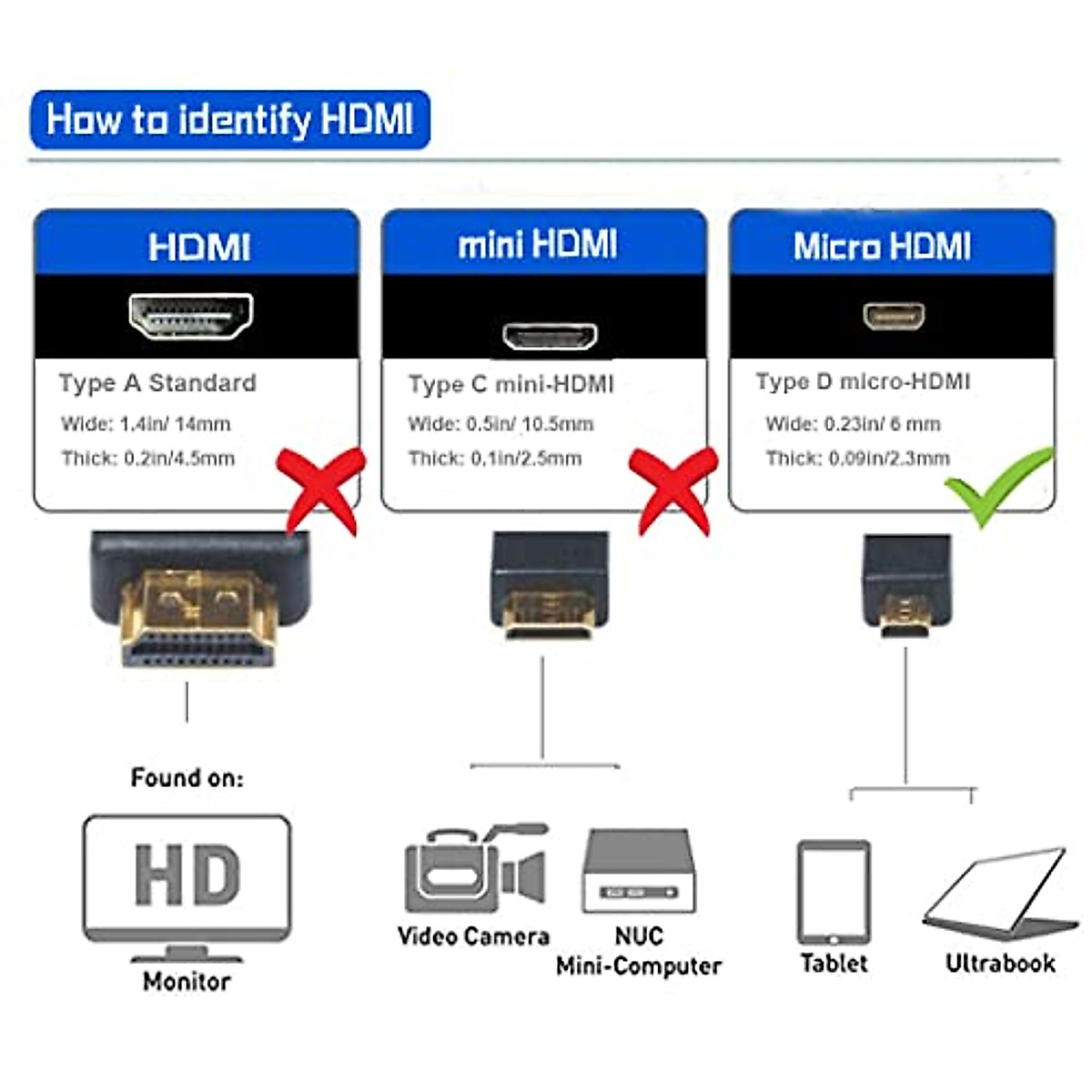 How to identify HDMI

HDMI

Type A Standard

Wide: 1.4in/ 14mm

Thick: 0.2in/4.5mm

mini HDMI

Type C mini-HDMI

Wide: 0.5in/ 10.5mm

Thick: 0.1in/2.5mm

Micro HDMI

Type D micro-HDMI

Wide: 0.23in/ 6 mm

Thick: 0.09in/2.3mm

Found on:

HD

Monitor

Video Camera

NUC
Mini-Computer

Tablet

Ultrabook