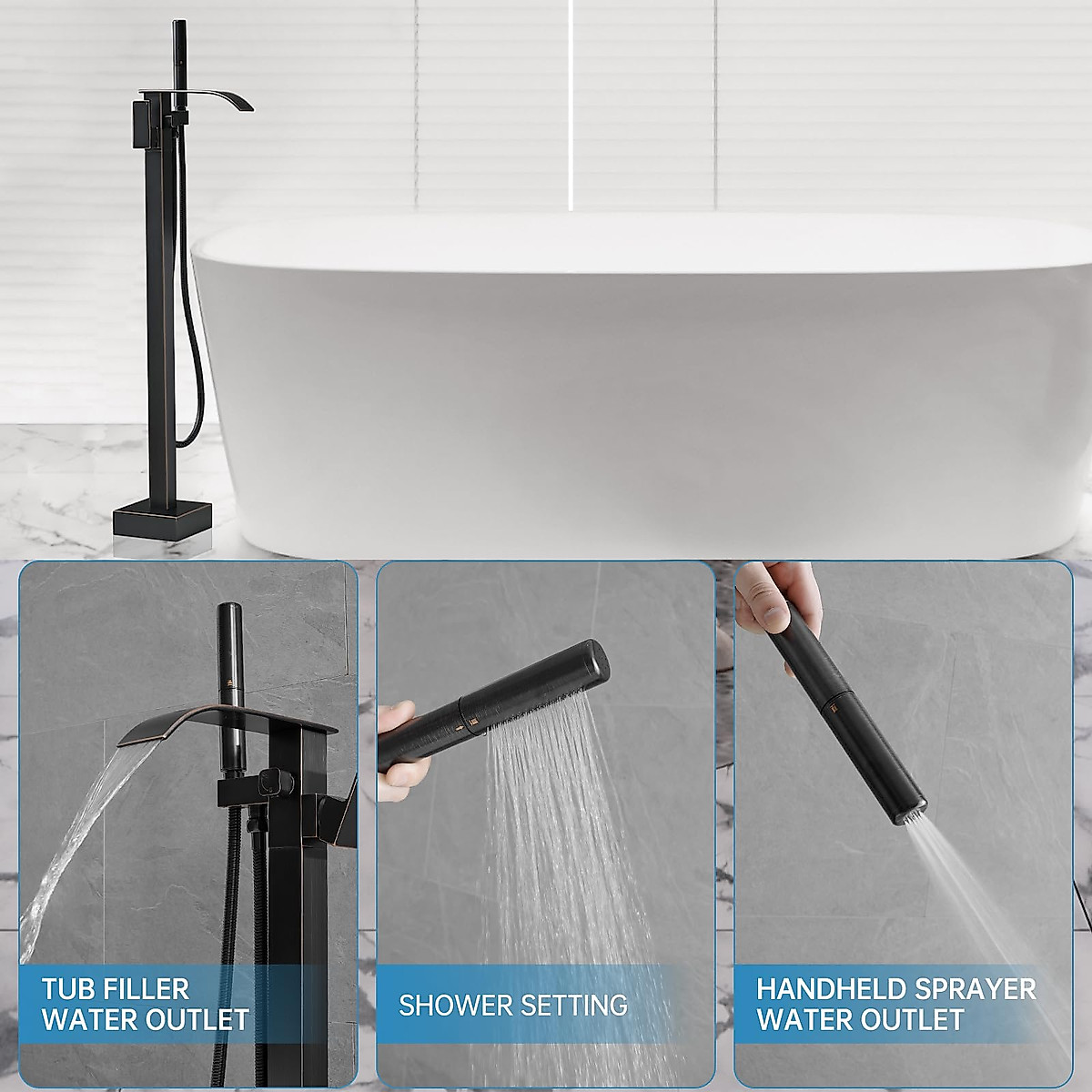 TUB FILLER WATER OUTLET

SHOWER SETTING

HANDHELD SPRAYER WATER OUTLET