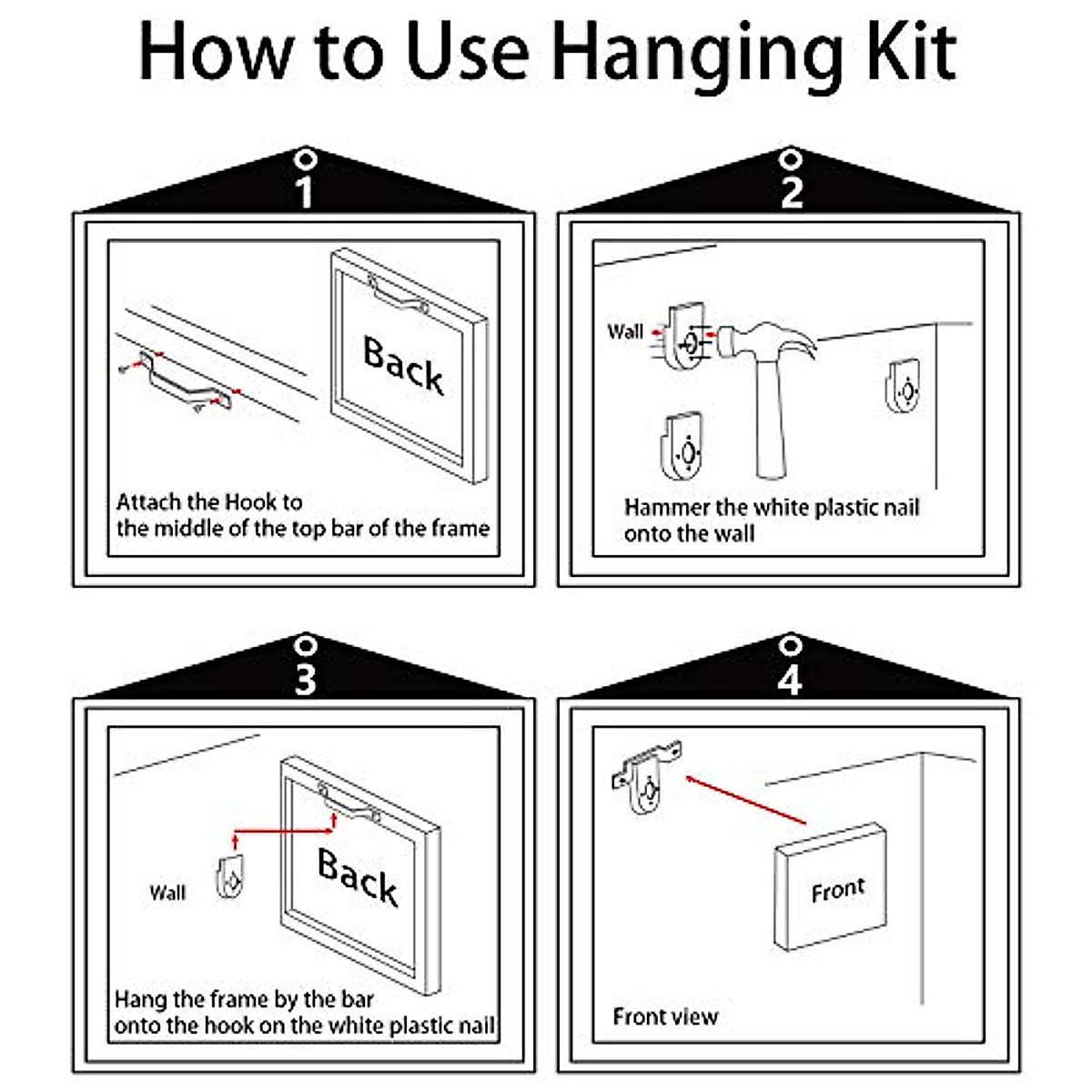 How to Use Hanging Kit

1

Back

Attach the Hook to the middle of the top bar of the frame

2

Wall

Hammer the white plastic nail onto the wall

3

Wall

Back

Hang the frame by the bar onto the hook on the white plastic nail

4

Front

Front view