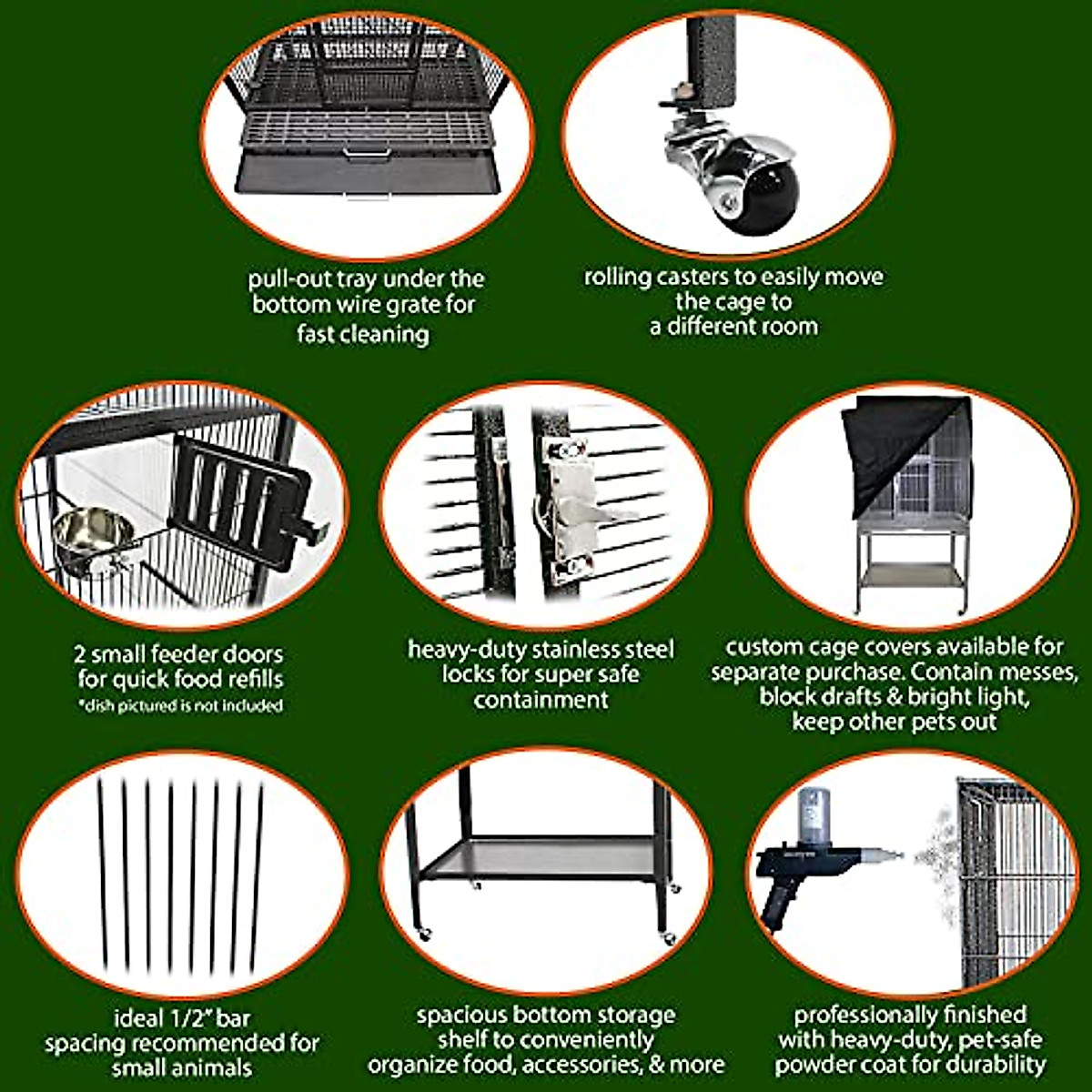 pull-out tray under the bottom wire grate for fast cleaning

rolling casters to easily move the cage to a different room

2 small feeder doors for quick food refills
*dish pictured is not included

heavy-duty stainless steel locks for super safe containment

custom cage covers available for separate purchase. Contain messes, block drafts & bright light, keep other pets out

ideal 1/2" bar spacing recommended for small animals

spacious bottom storage shelf to conveniently organize food, accessories, & more

professionally finished with heavy-duty, pet-safe powder coat for durability