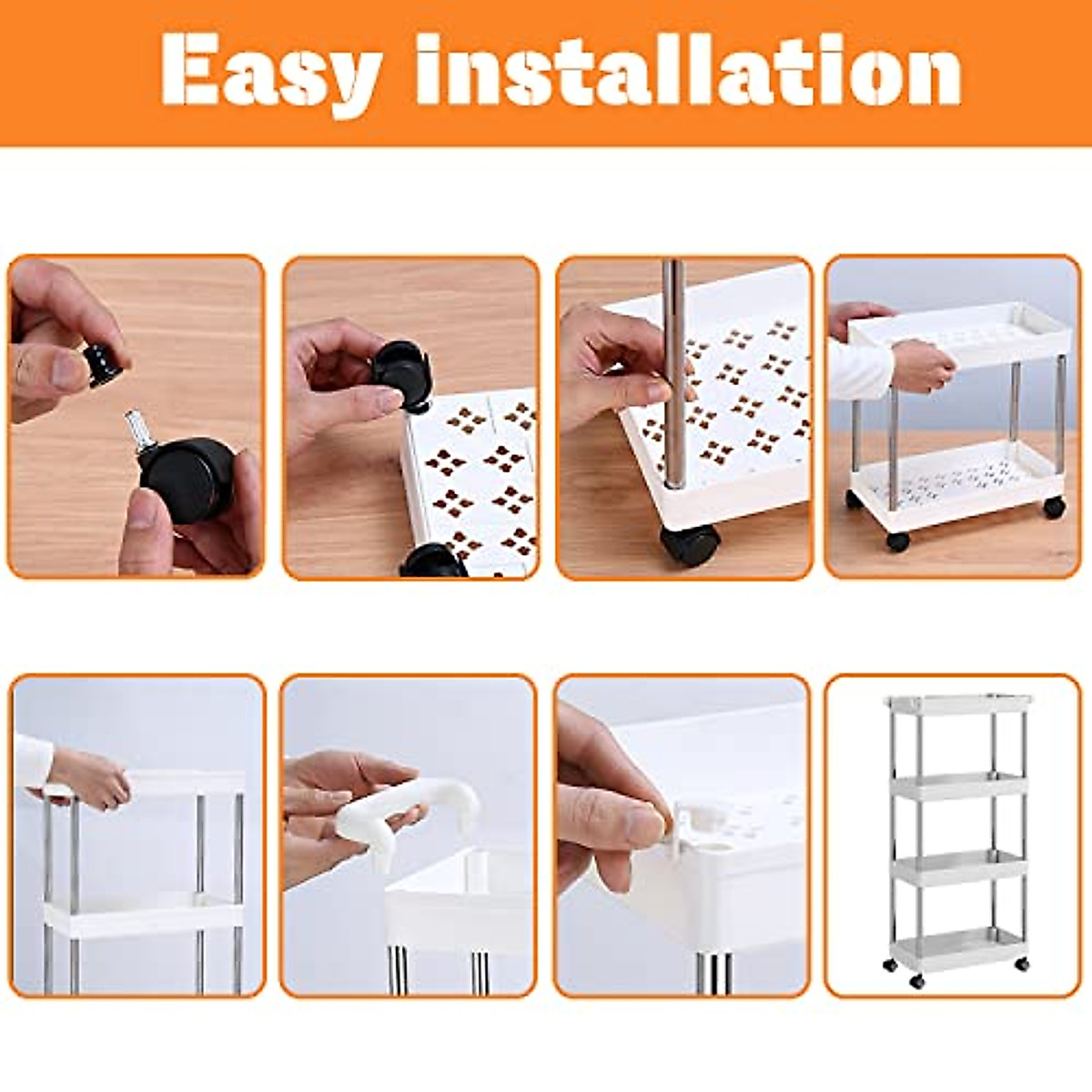 Easy installation