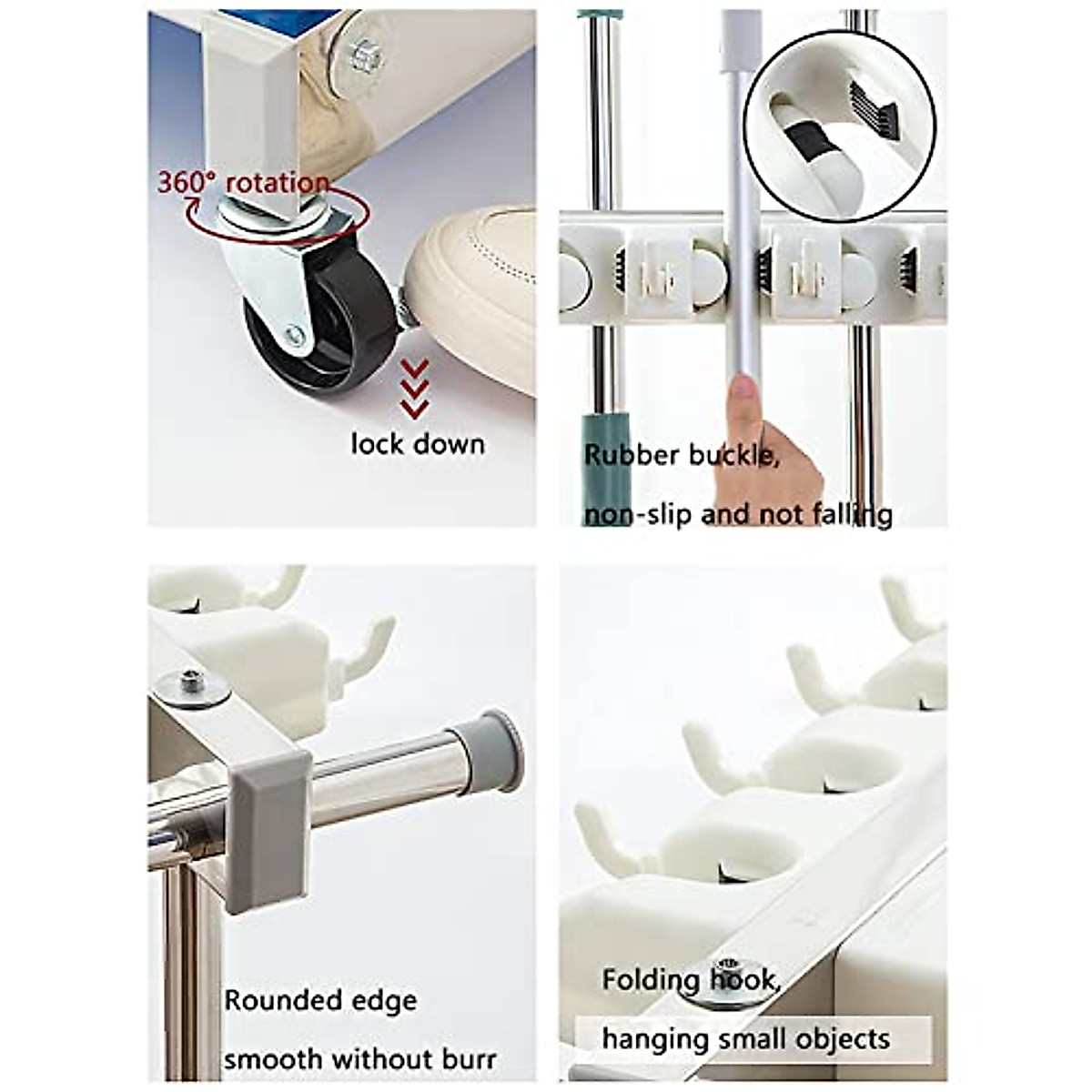 360° rotation

lock down

Rubber buckle,
non-slip and not falling

Rounded edge
smooth without burr

Folding hook,
hanging small objects