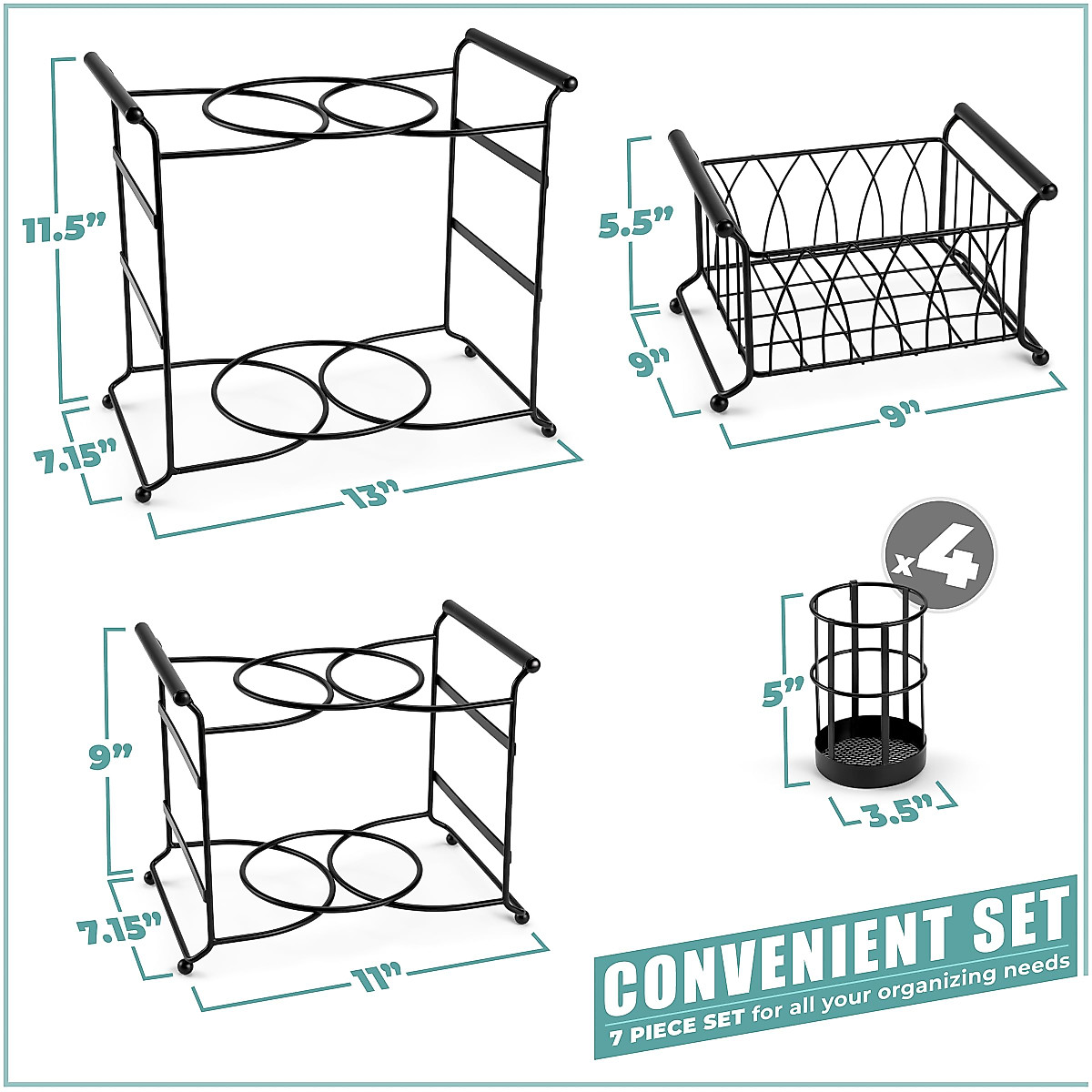 11.5”
7.15”
13”

5.5”
9”
9”

x4
5”
3.5”

9”
7.15”
11”

CONVENIENT SET
7 PIECE SET for all your organizing needs