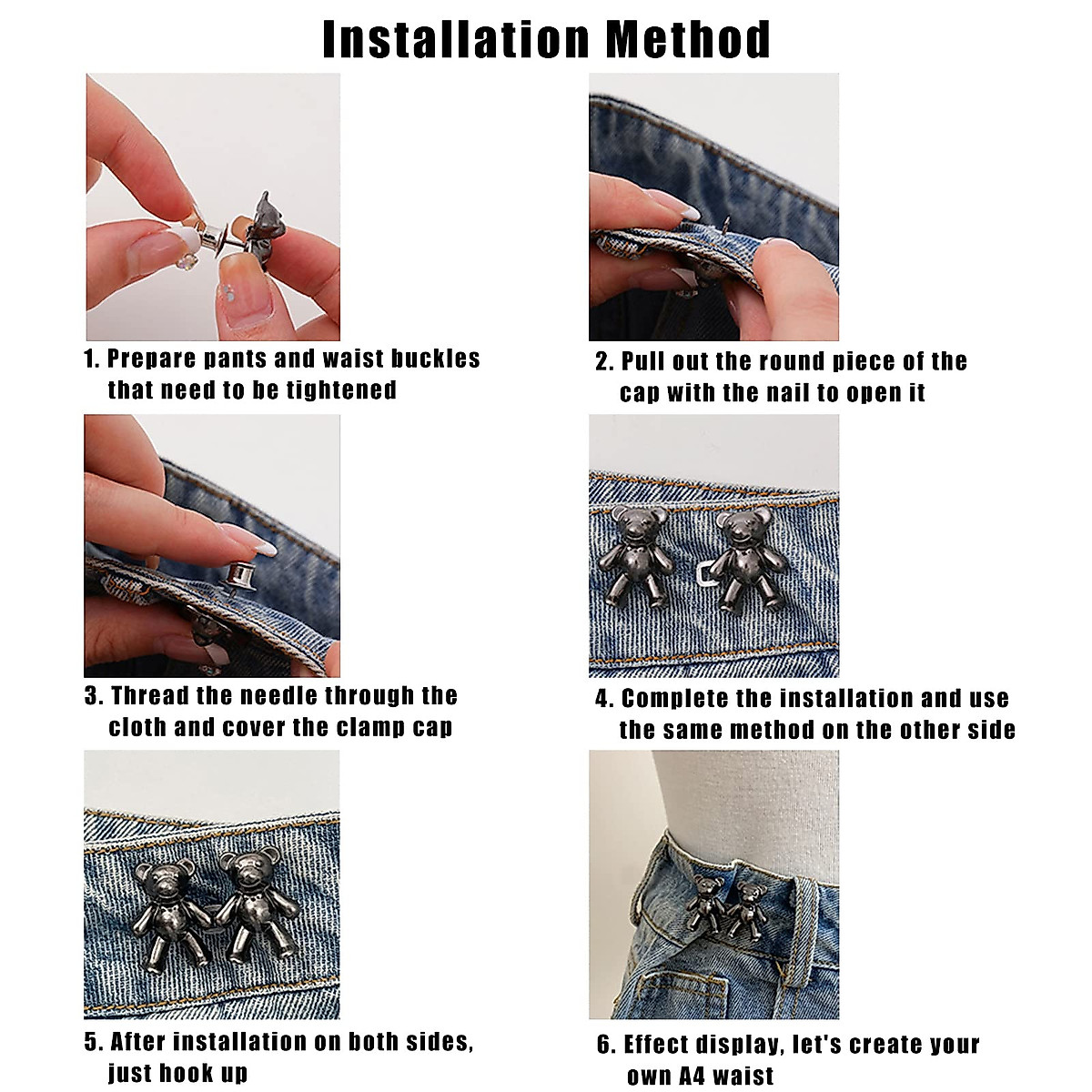 Installation Method

1. Prepare pants and waist buckles that need to be tightened

2. Pull out the round piece of the cap with the nail to open it

3. Thread the needle through the cloth and cover the clamp cap

4. Complete the installation and use the same method on the other side

5. After installation on both sides, just hook up

6. Effect display, let's create your own A4 waist