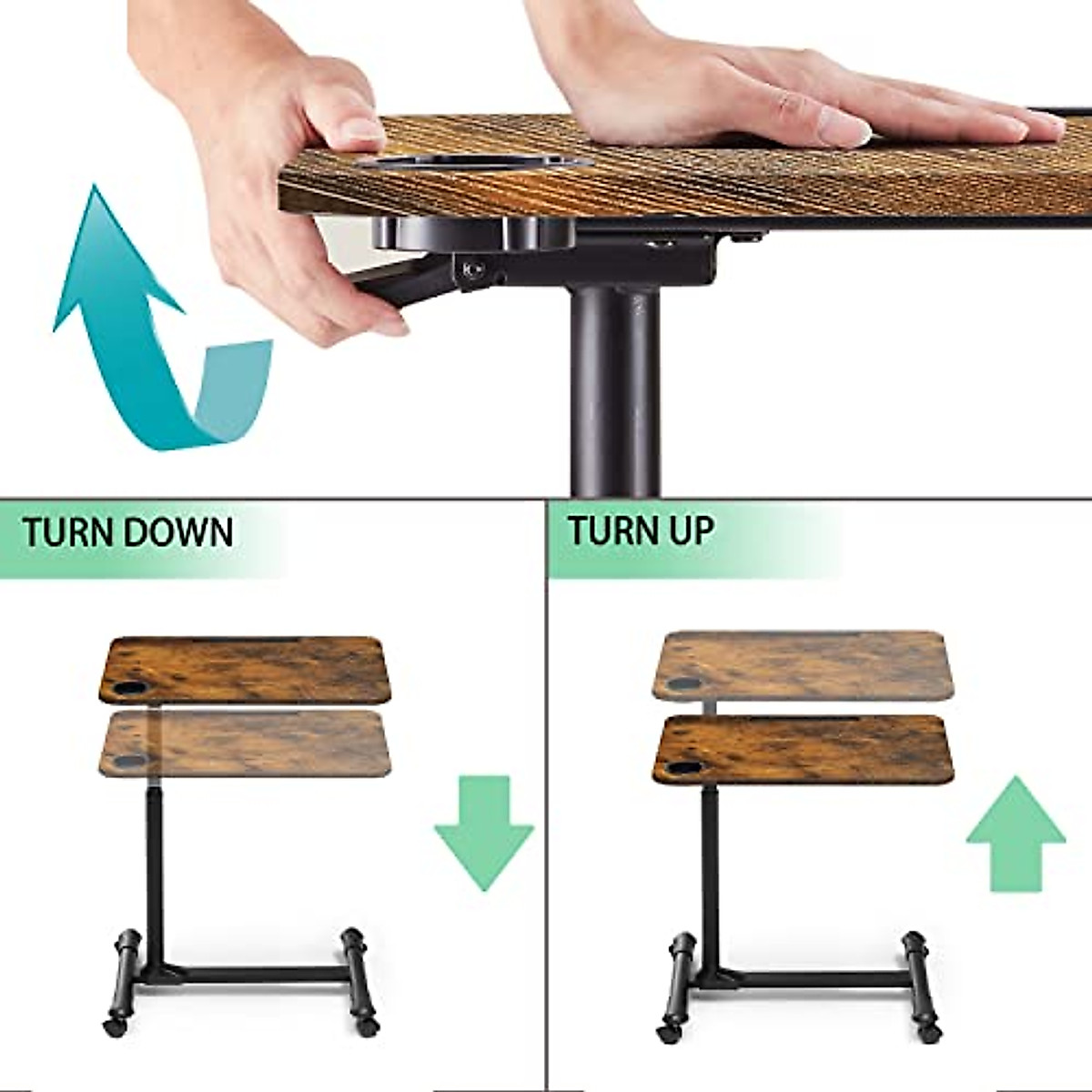 TURN DOWN

TURN UP