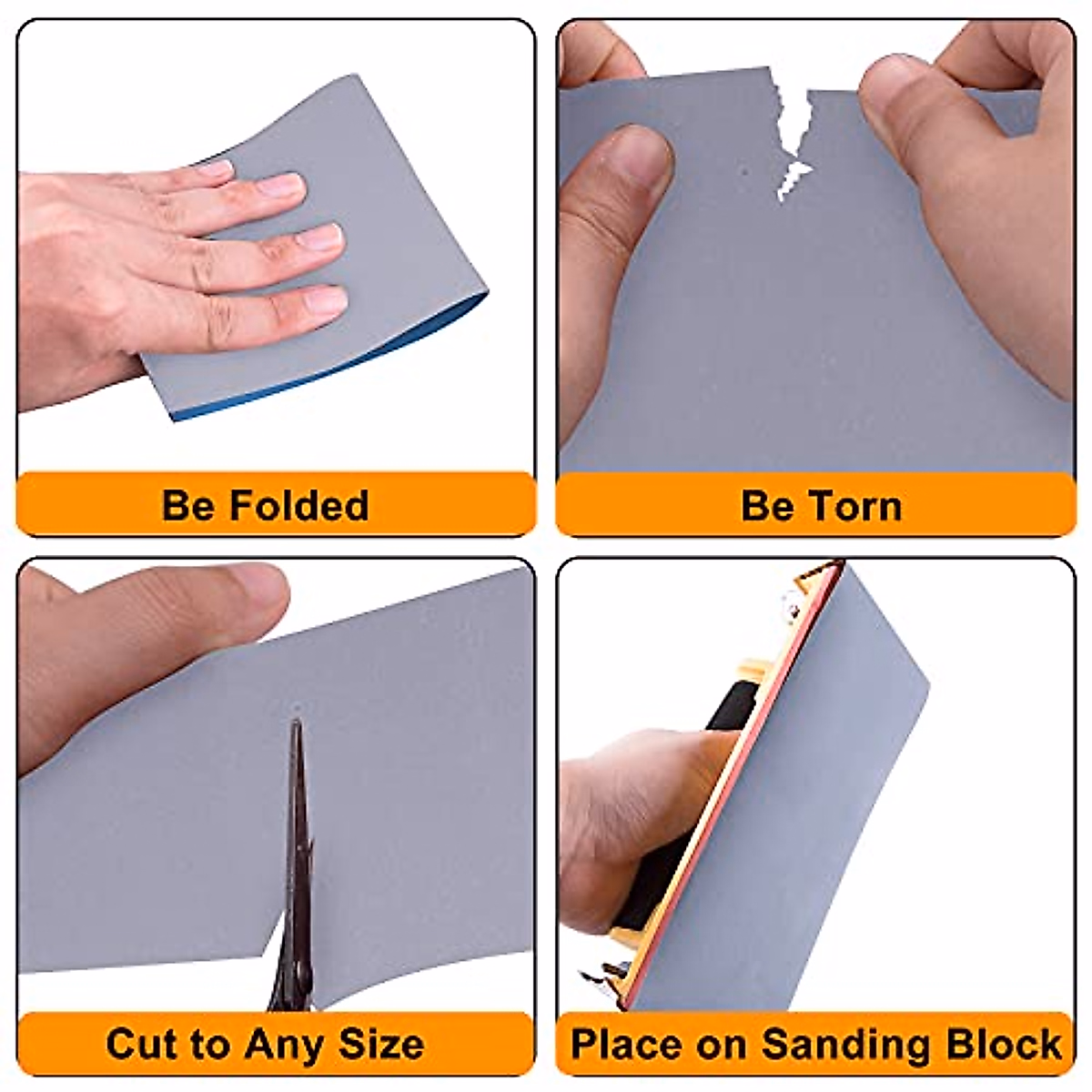 Be Folded

Be Torn

Cut to Any Size

Place on Sanding Block