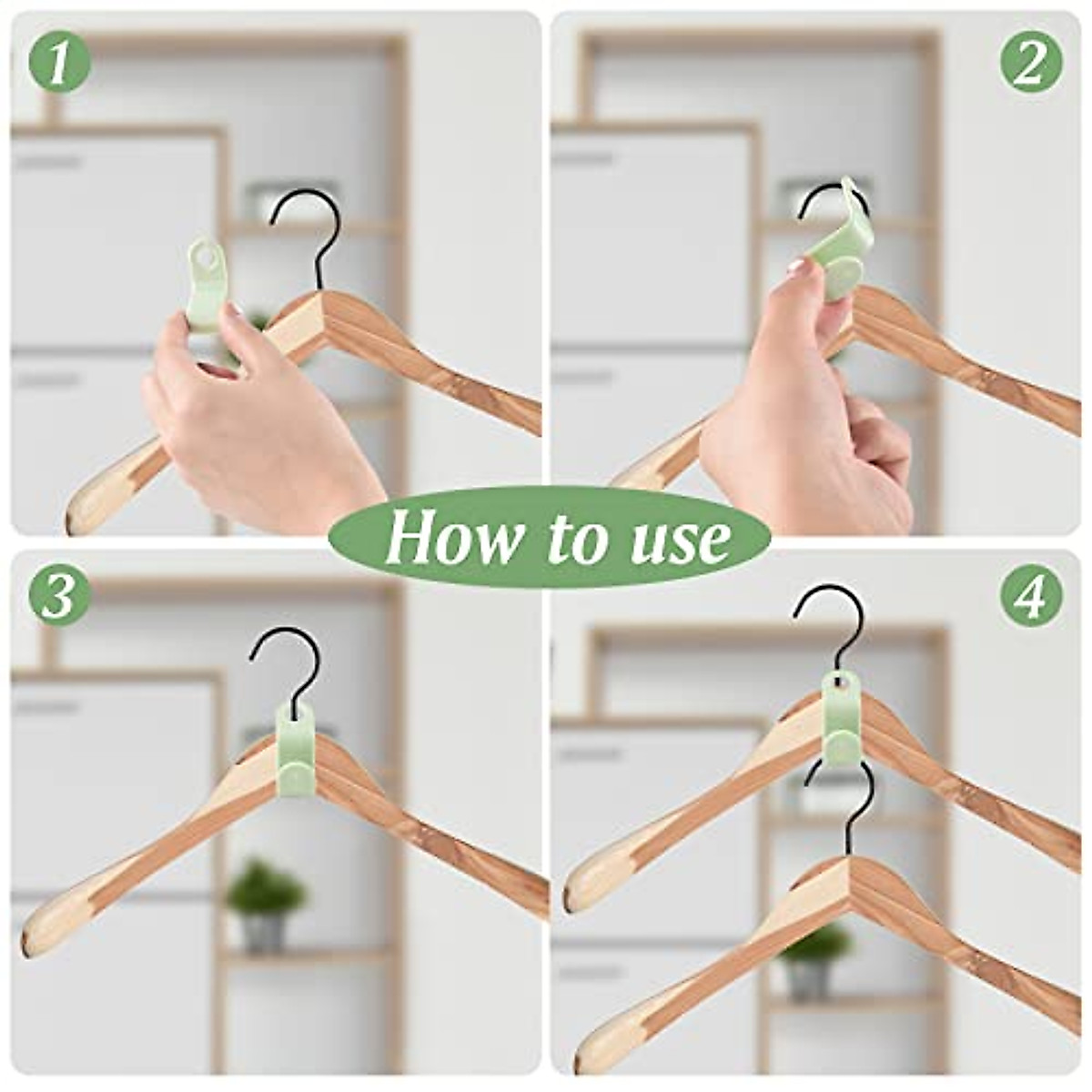 1

2

How to use

3

4