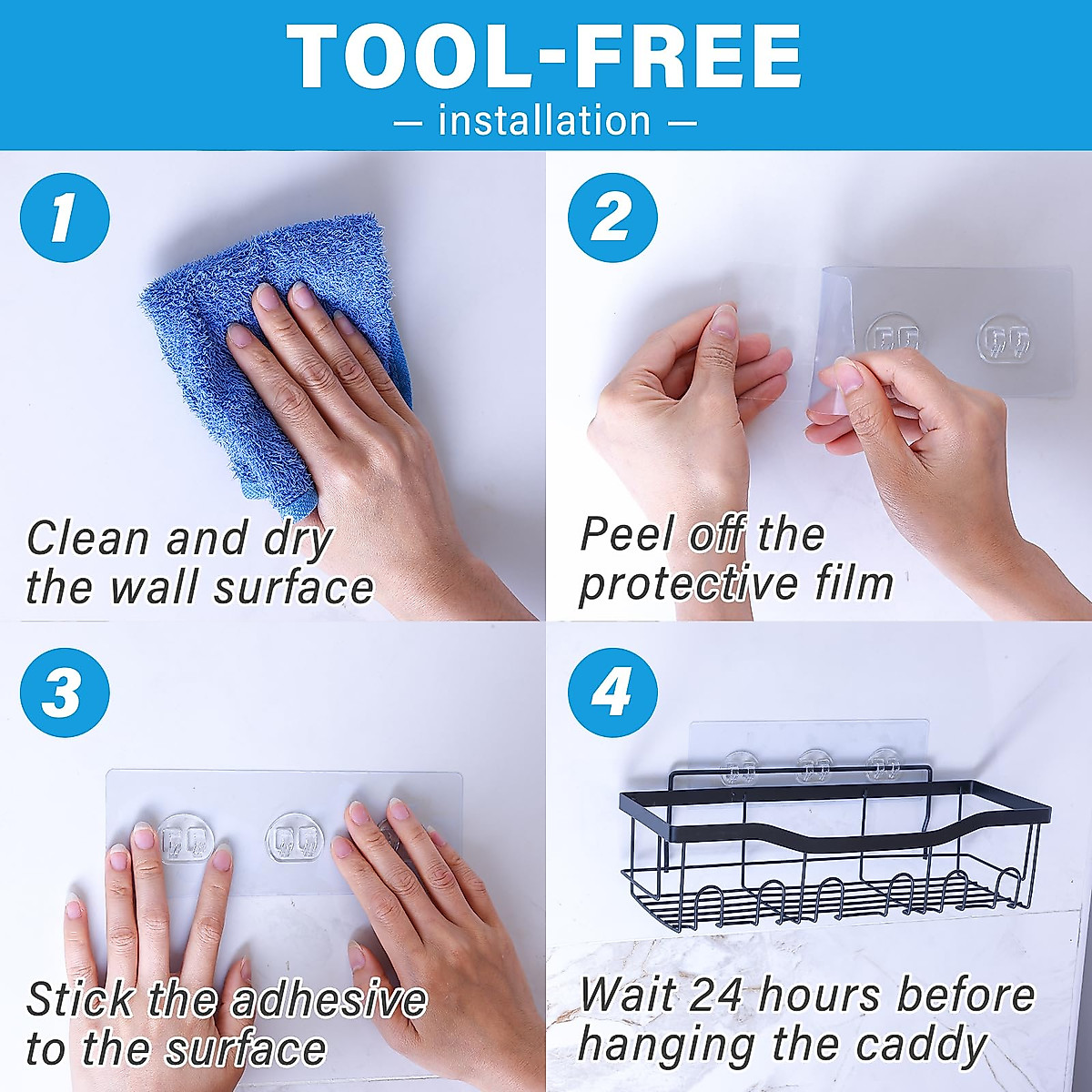 TOOL-FREE
— installation —

1
Clean and dry the wall surface

2
Peel off the protective film

3
Stick the adhesive to the surface

4
Wait 24 hours before hanging the caddy