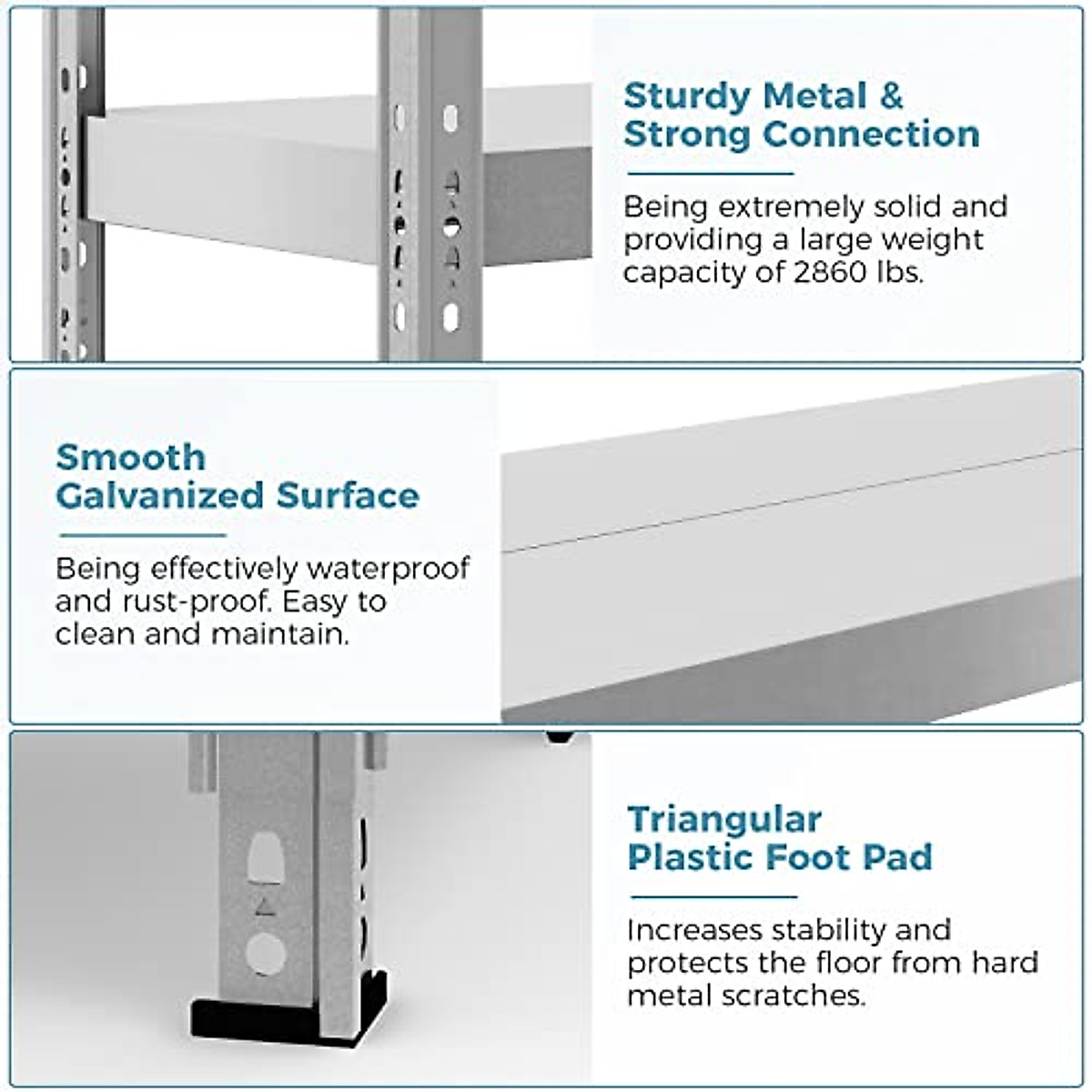 Sturdy Metal & Strong Connection

Being extremely solid and providing a large weight capacity of 2860 lbs.

Smooth Galvanized Surface

Being effectively waterproof and rust-proof. Easy to clean and maintain.

Triangular Plastic Foot Pad

Increases stability and protects the floor from hard metal scratches.