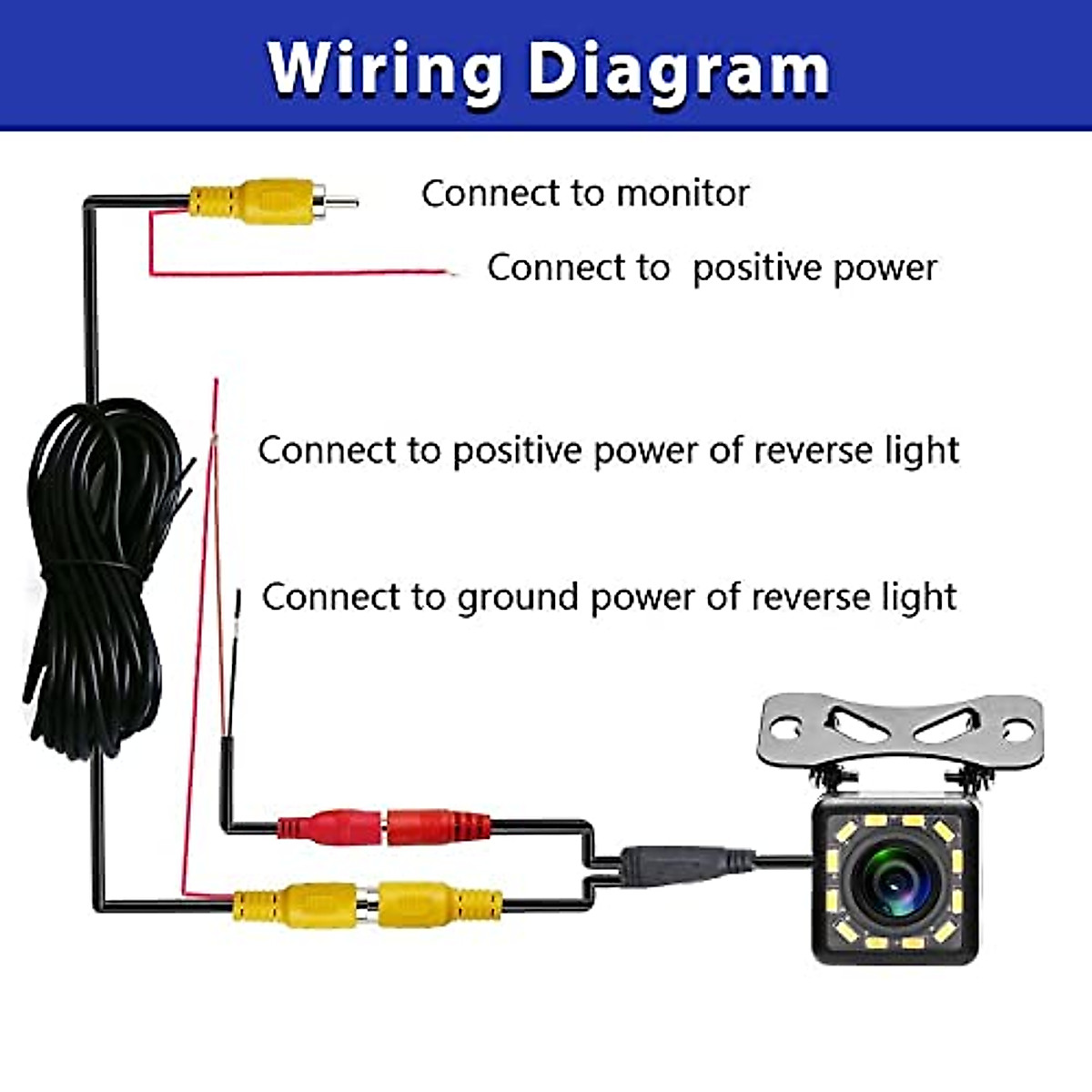 Wiring Diagram

Connect to monitor

Connect to  positive power

Connect to positive power of reverse light

Connect to ground power of reverse light