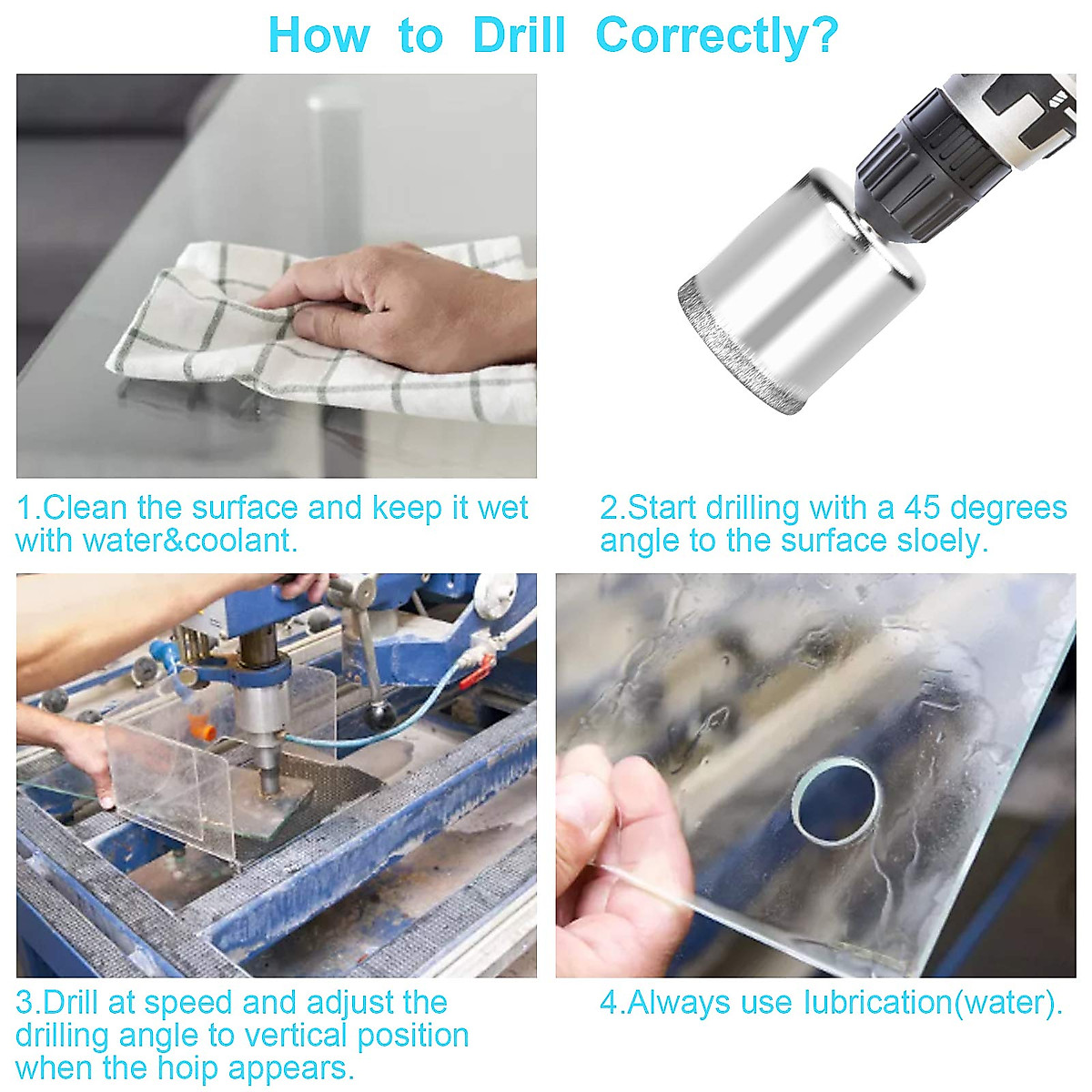 How to Drill Correctly?

1.Clean the surface and keep it wet with water&coolant.

2.Start drilling with a 45 degrees angle to the surface sloely.

3.Drill at speed and adjust the drilling angle to vertical position when the hoip appears.

4.Always use lubrication(water).