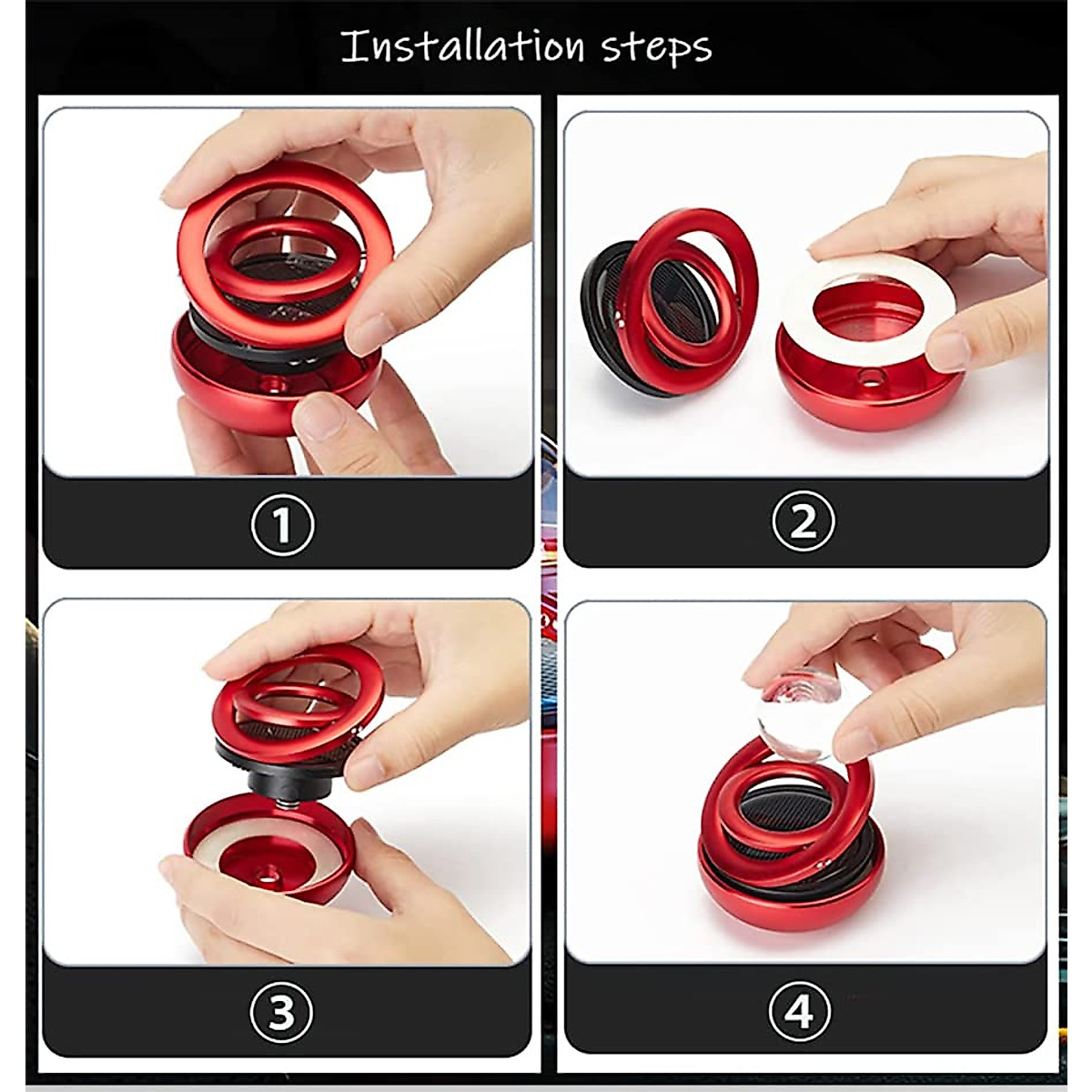 Installation steps

①

②

③

④