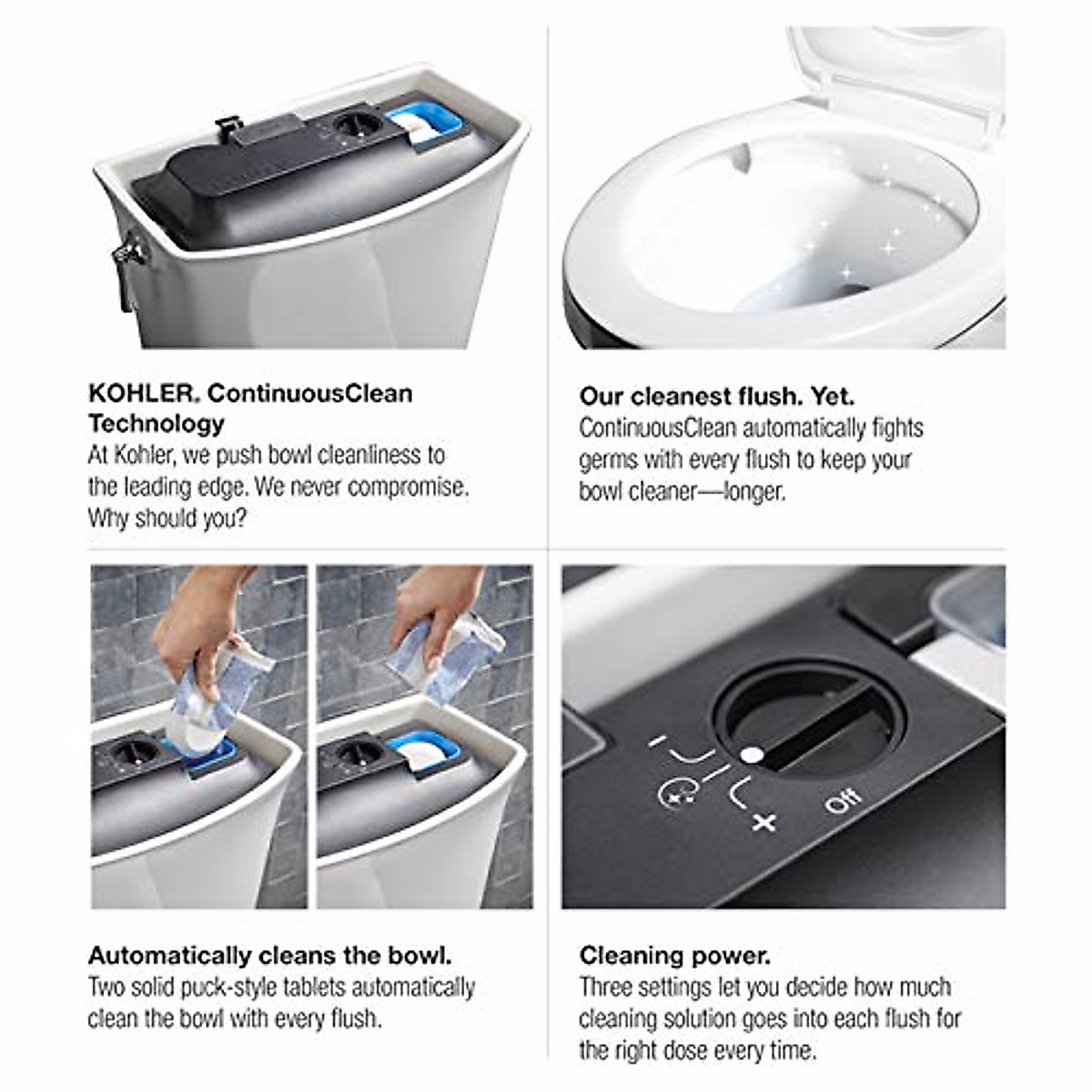 KOHLER® ContinuousClean Technology
At Kohler, we push bowl cleanliness to the leading edge. We never compromise. Why should you?

Our cleanest flush. Yet.
ContinuousClean automatically fights germs with every flush to keep your bowl cleaner—longer.

+

Off

Automatically cleans the bowl.
Two solid puck-style tablets automatically clean the bowl with every flush.

Cleaning power.
Three settings let you decide how much cleaning solution goes into each flush for the right dose every time.