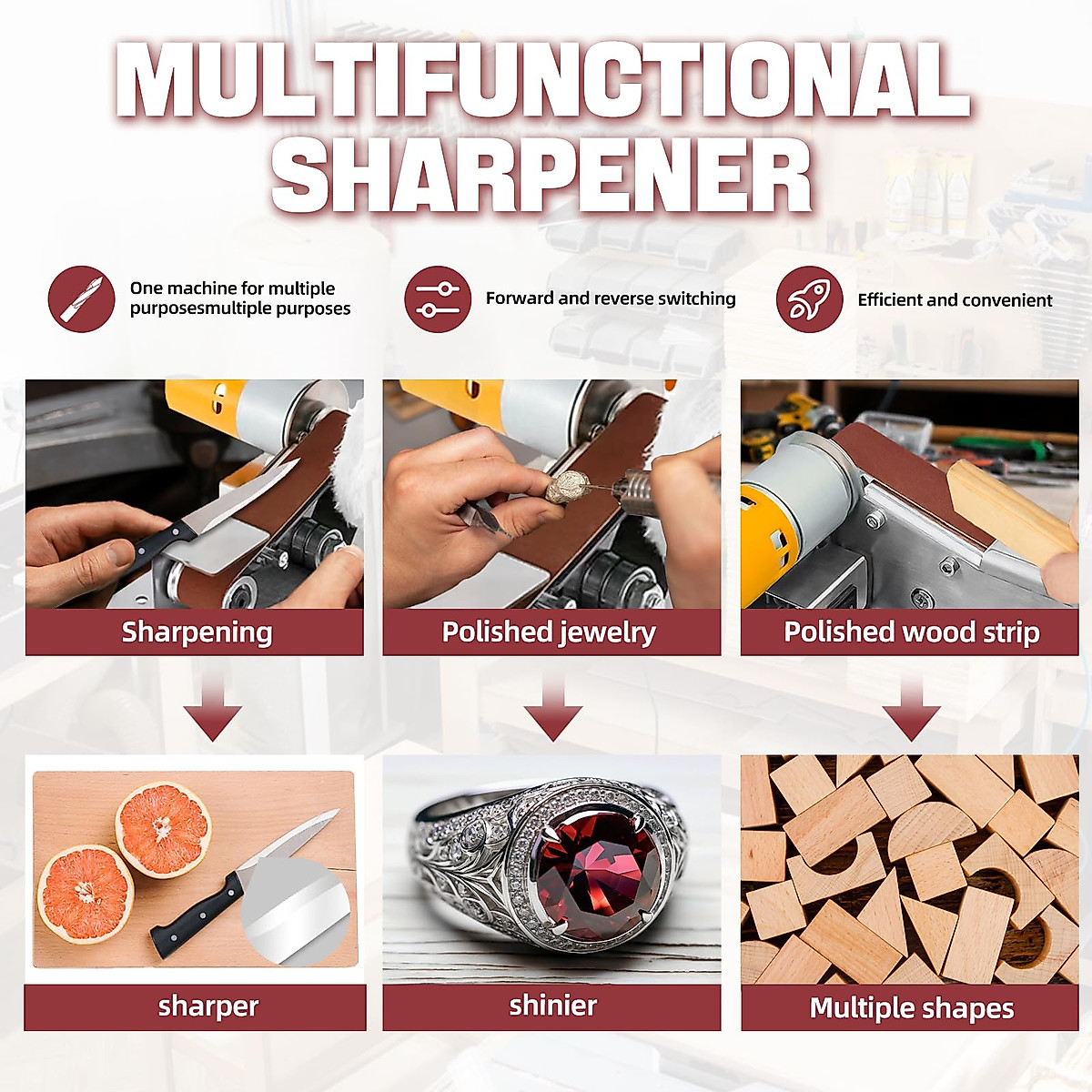 MULTIFUNCTIONAL SHARPENER

One machine for multiple purposesmultiple purposes

Forward and reverse switching

Efficient and convenient

Sharpening

Polished jewelry

Polished wood strip

sharper

shinier

Multiple shapes