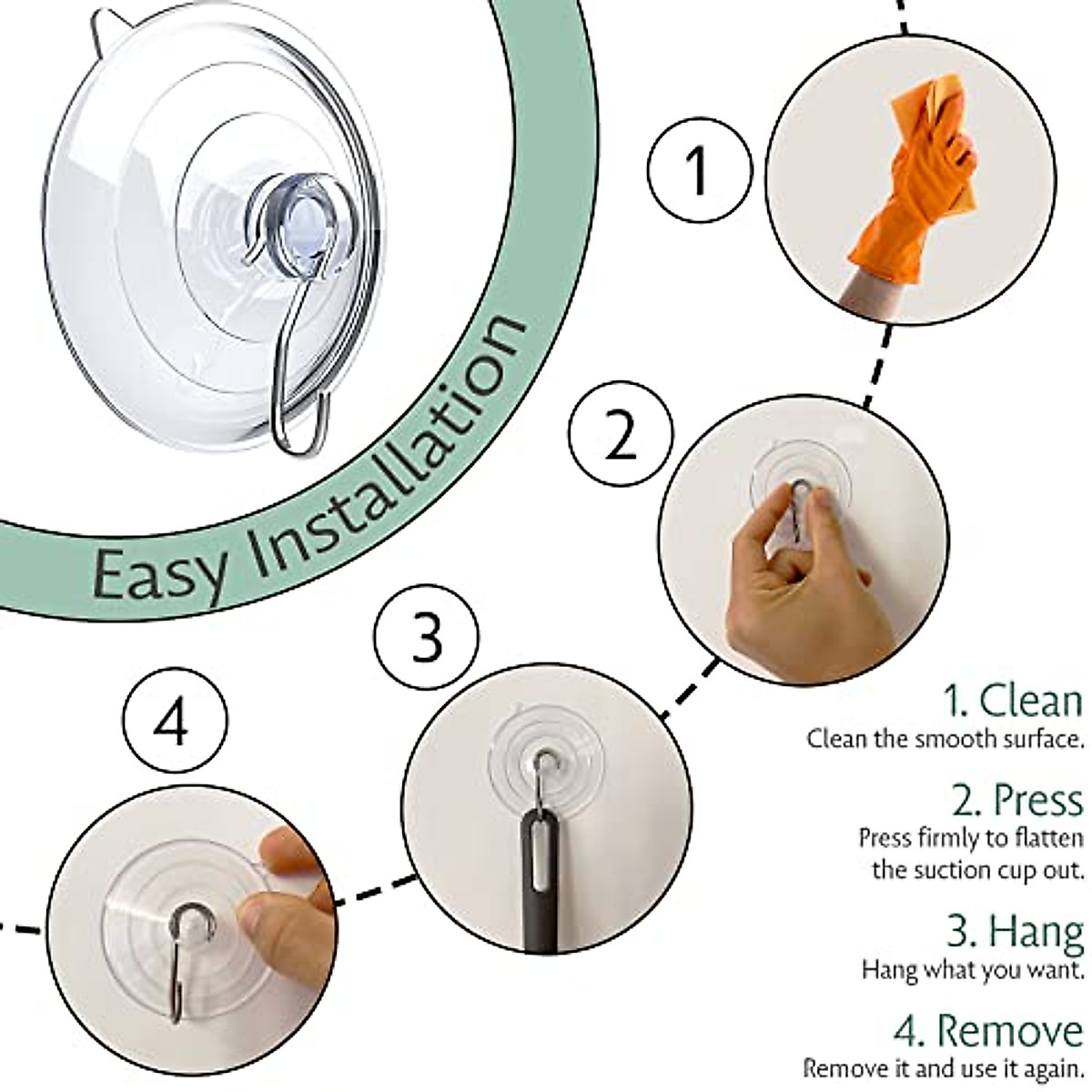 Easy Installation

1

2

3

4

1. Clean
Clean the smooth surface.

2. Press
Press firmly to flatten the suction cup out.

3. Hang
Hang what you want.

4. Remove
Remove it and use it again.