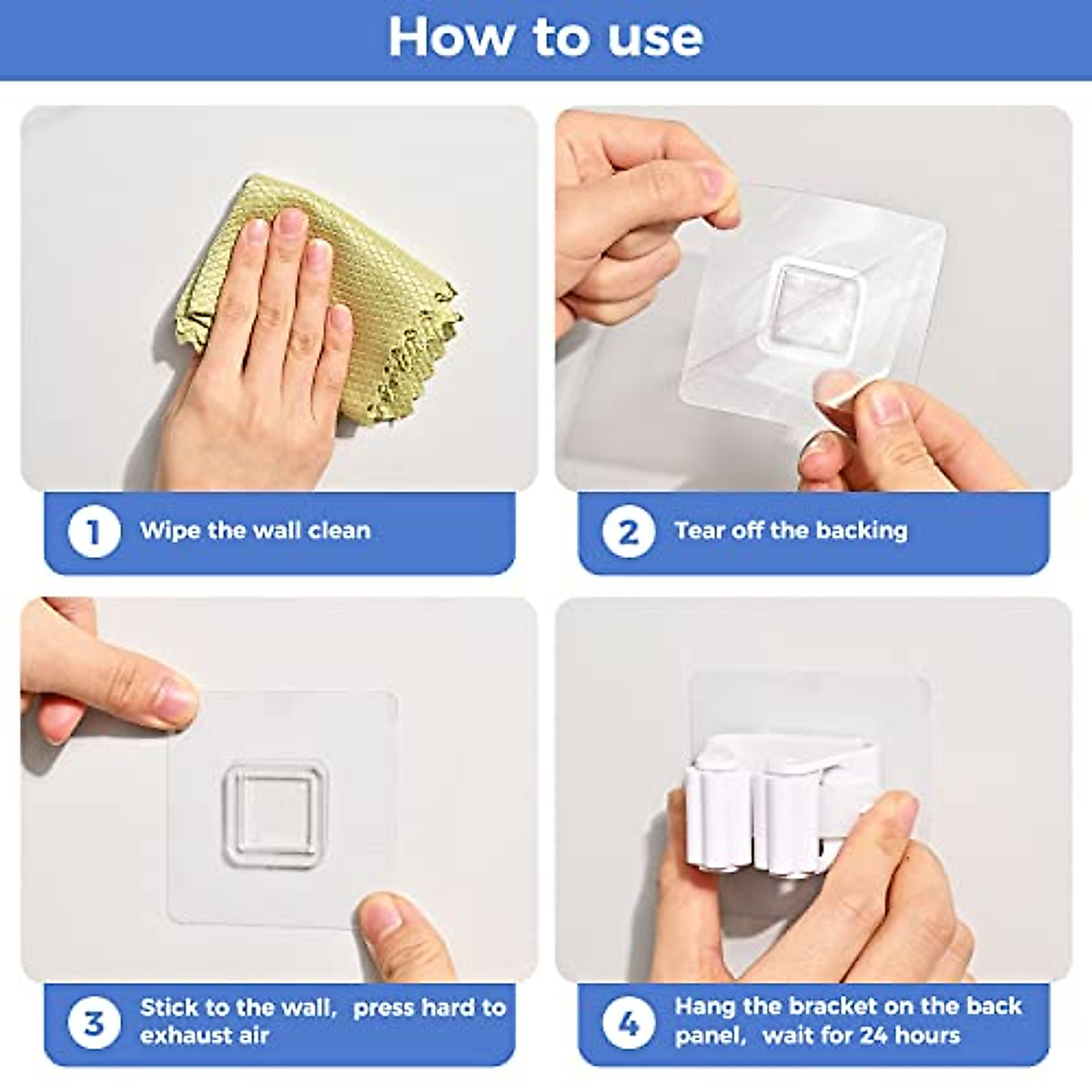 How to use

1 Wipe the wall clean

2 Tear off the backing

3 Stick to the wall, press hard to exhaust air

4 Hang the bracket on the back panel, wait for 24 hours