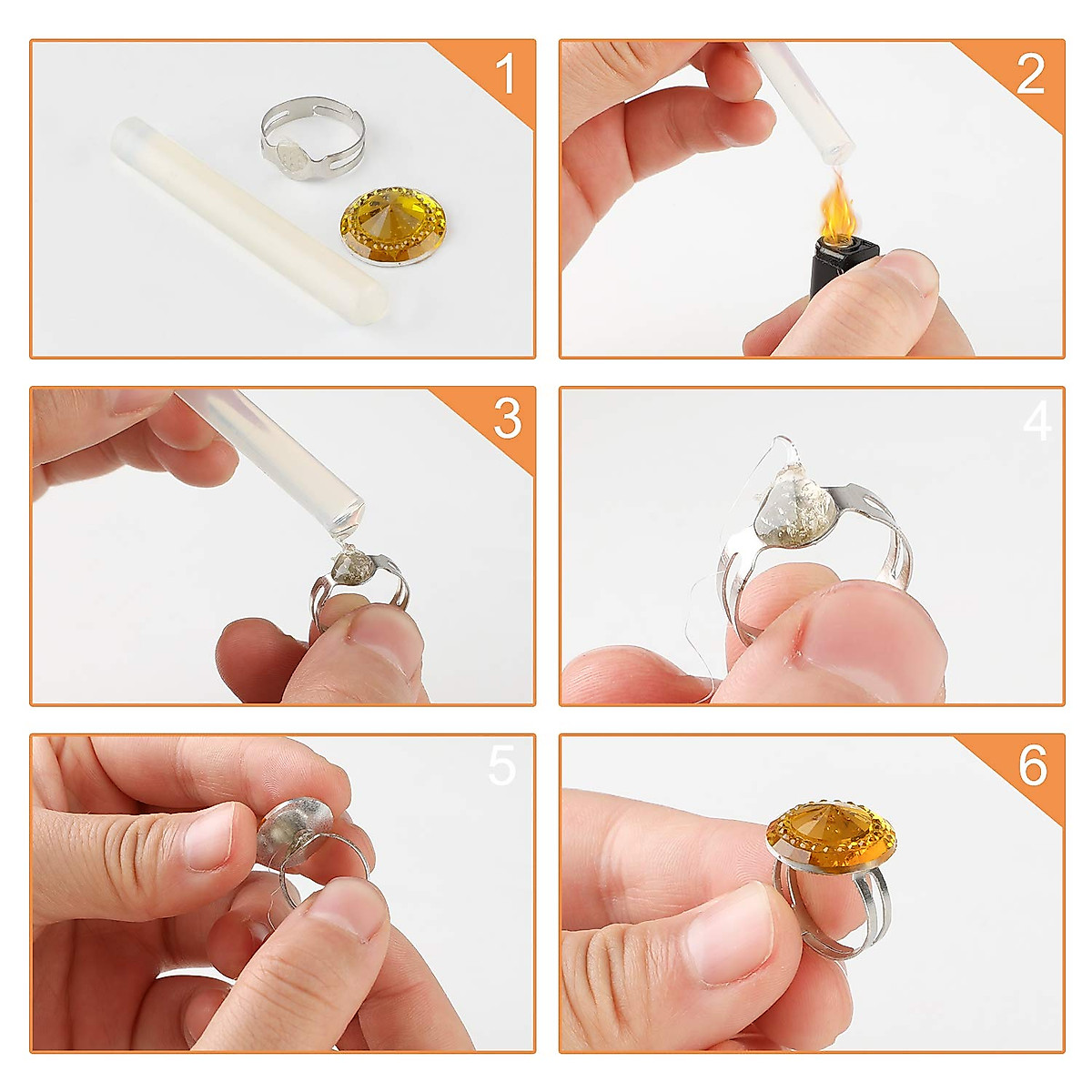 1

2

3

4

5

6