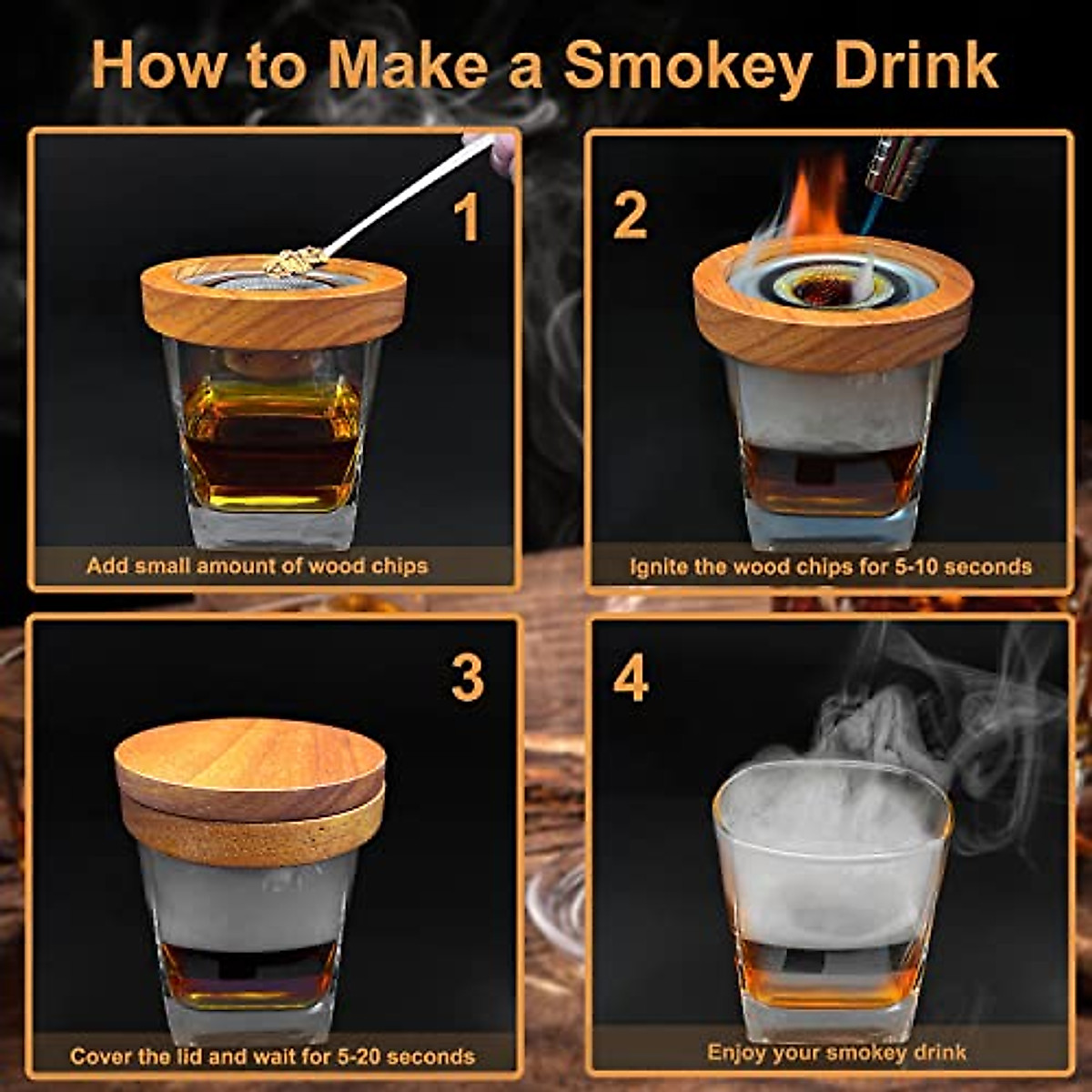 How to Make a Smokey Drink

1

Add small amount of wood chips

2

Ignite the wood chips for 5-10 seconds

3

Cover the lid and wait for 5-20 seconds

4

Enjoy your smokey drink