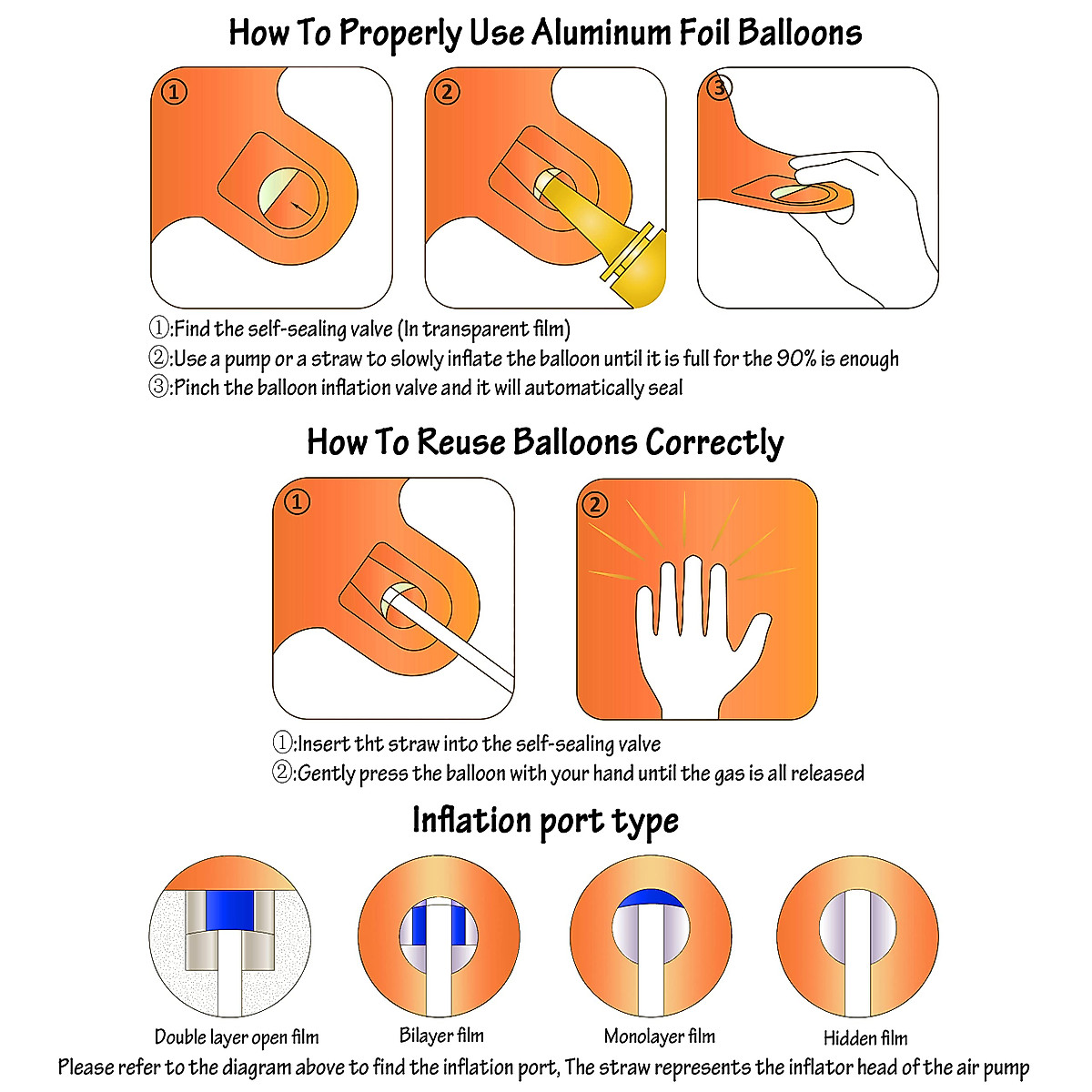 How To Properly Use Aluminum Foil Balloons

①

②

③

①:Find the self-sealing valve (In transparent film)
②:Use a pump or a straw to slowly inflate the balloon until it is full for the 90% is enough
③:Pinch the balloon inflation valve and it will automatically seal

How To Reuse Balloons Correctly

①

②

①:Insert tht straw into the self-sealing valve
②:Gently press the balloon with your hand until the gas is all released

Inflation port type

Double layer open film

Bilayer film

Monolayer film

Hidden film

Please refer to the diagram above to find the inflation port, The straw represents the inflator head of the air pump