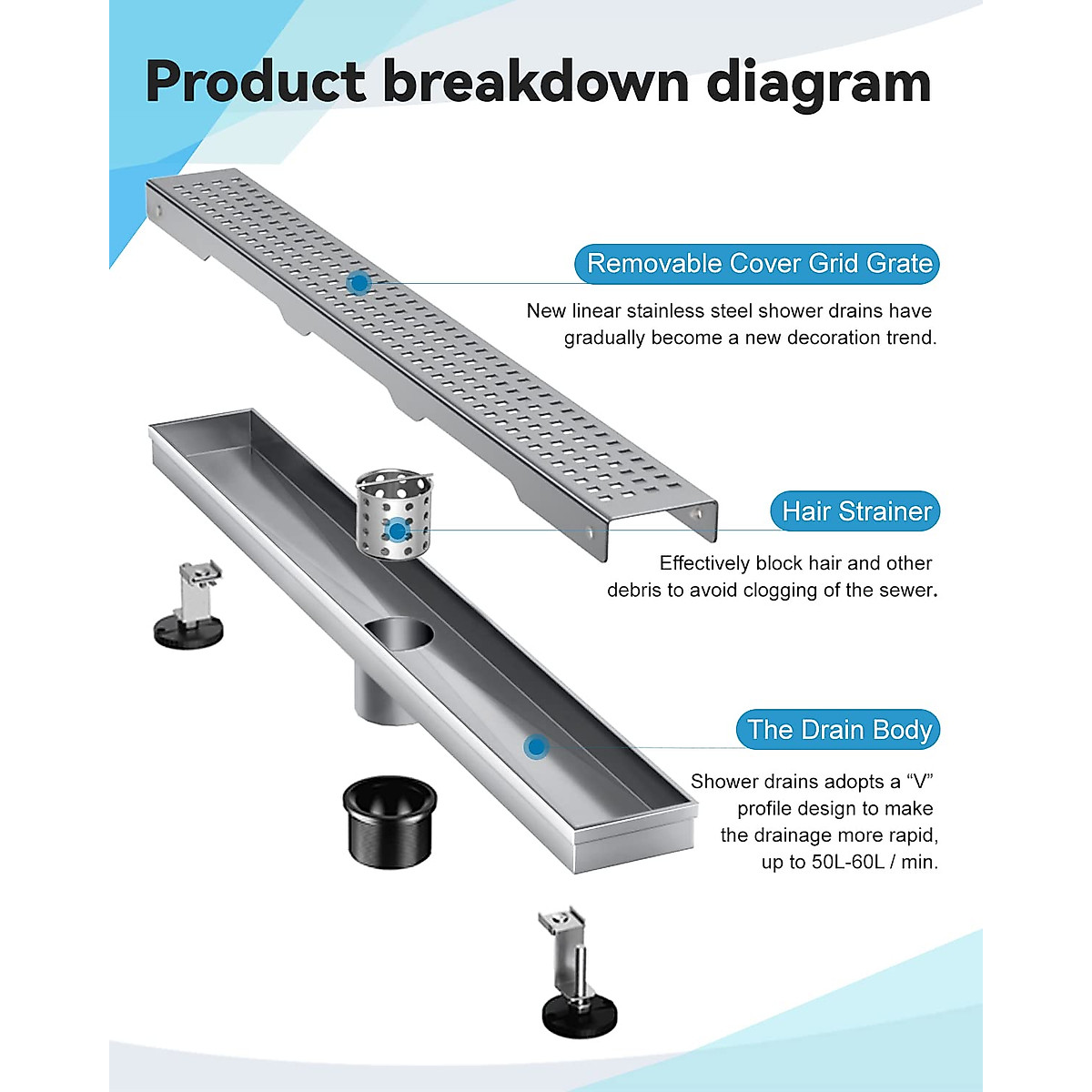 Product breakdown diagram

Removable Cover Grid Grate

New linear stainless steel shower drains have gradually become a new decoration trend.

Hair Strainer

Effectively block hair and other debris to avoid clogging of the sewer.

The Drain Body

Shower drains adopts a “V” profile design to make the drainage more rapid, up to 50L-60L / min.