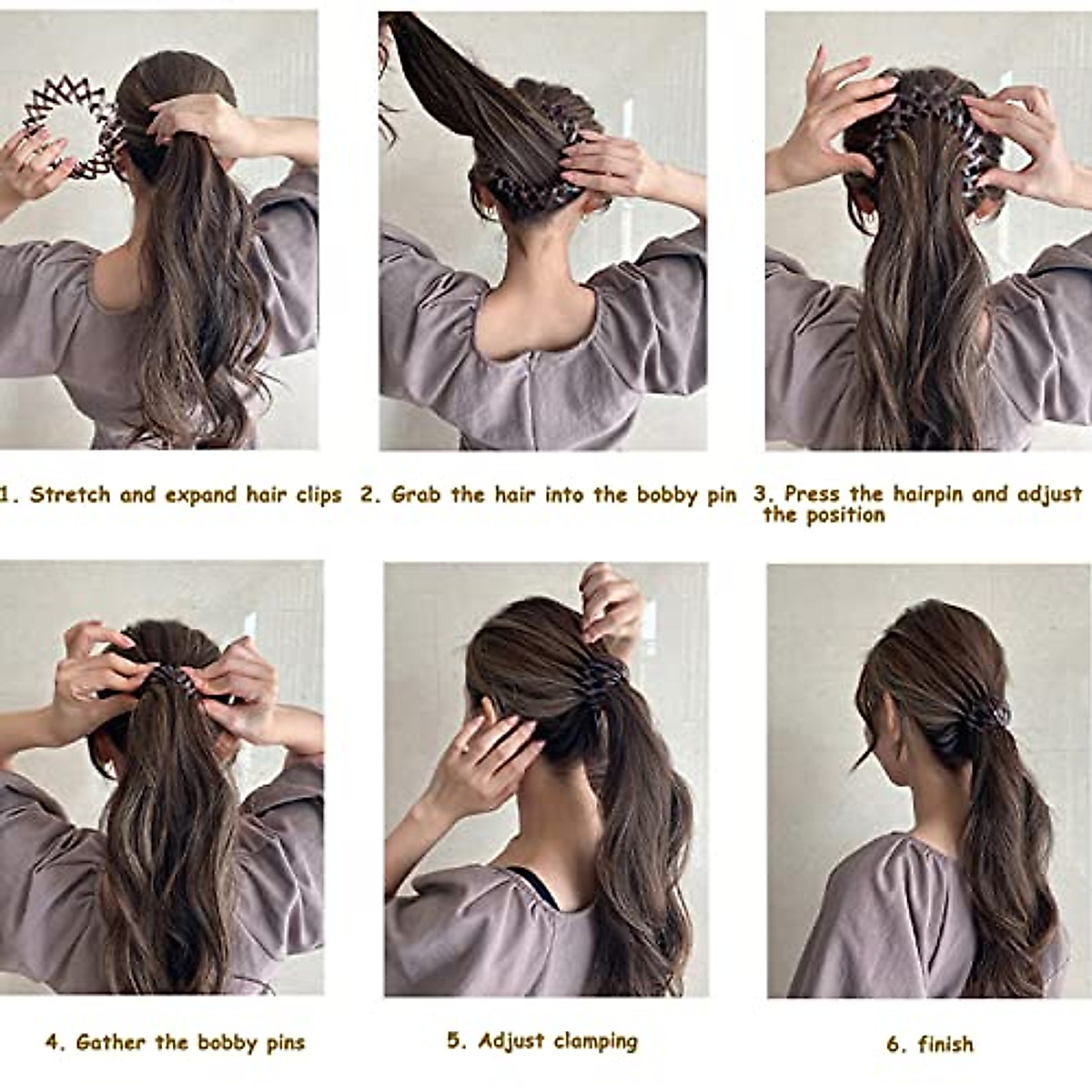 1. Stretch and expand hair clips

2. Grab the hair into the bobby pin

3. Press the hairpin and adjust the position

4. Gather the bobby pins

5. Adjust clamping

6. finish