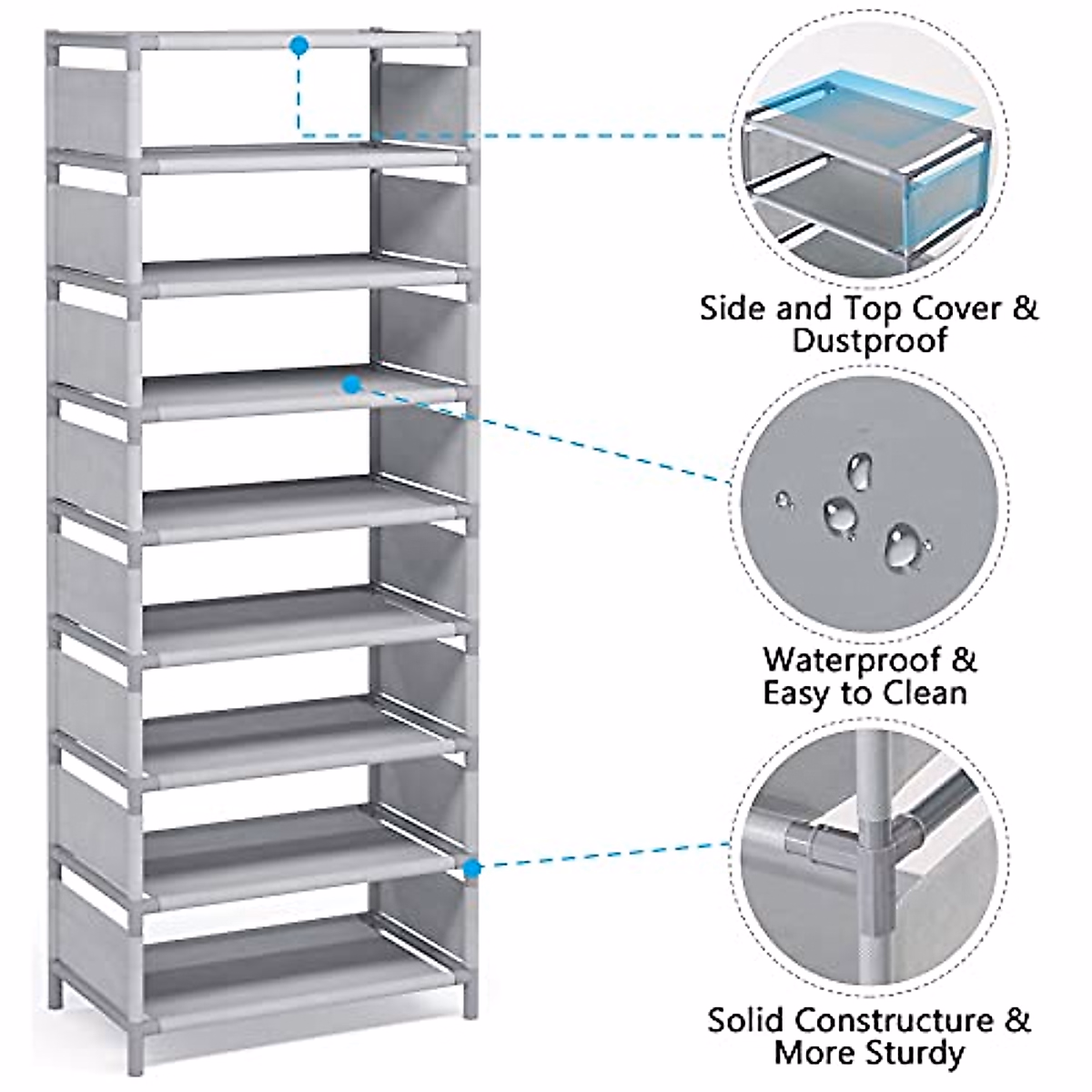 Side and Top Cover & Dustproof

Waterproof & Easy to Clean

Solid Constructure & More Sturdy